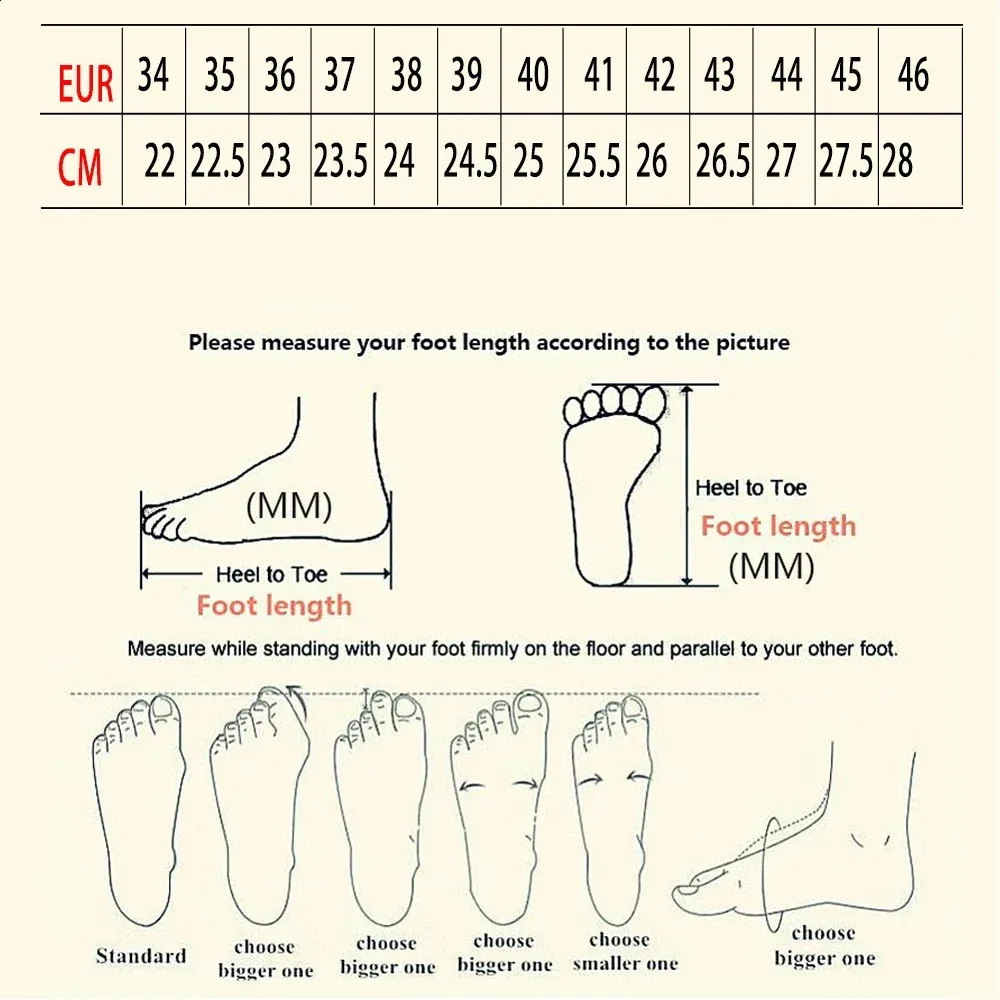 | EUR | 34 | 35 | 36 | 37 | 38 | 39 | 40 | 41 | 42 | 43 | 44 | 45 | 46 |
|---|---|---|---|---|---|---|---|---|---|---|---|---|---|
| CM | 22 | 22.5 | 23 | 23.5 | 24 | 24.5 | 25 | 25.5 | 26 | 26.5 | 27 | 27.5 | 28 |

Please measure your foot length according to the picture

(MM)

Heel to Toe
Foot length

Heel to Toe
Foot length
(MM)

Measure while standing with your foot firmly on the floor and parallel to your other foot.

Standard

choose bigger one

choose bigger one

choose bigger one

choose smaller one

choose bigger one