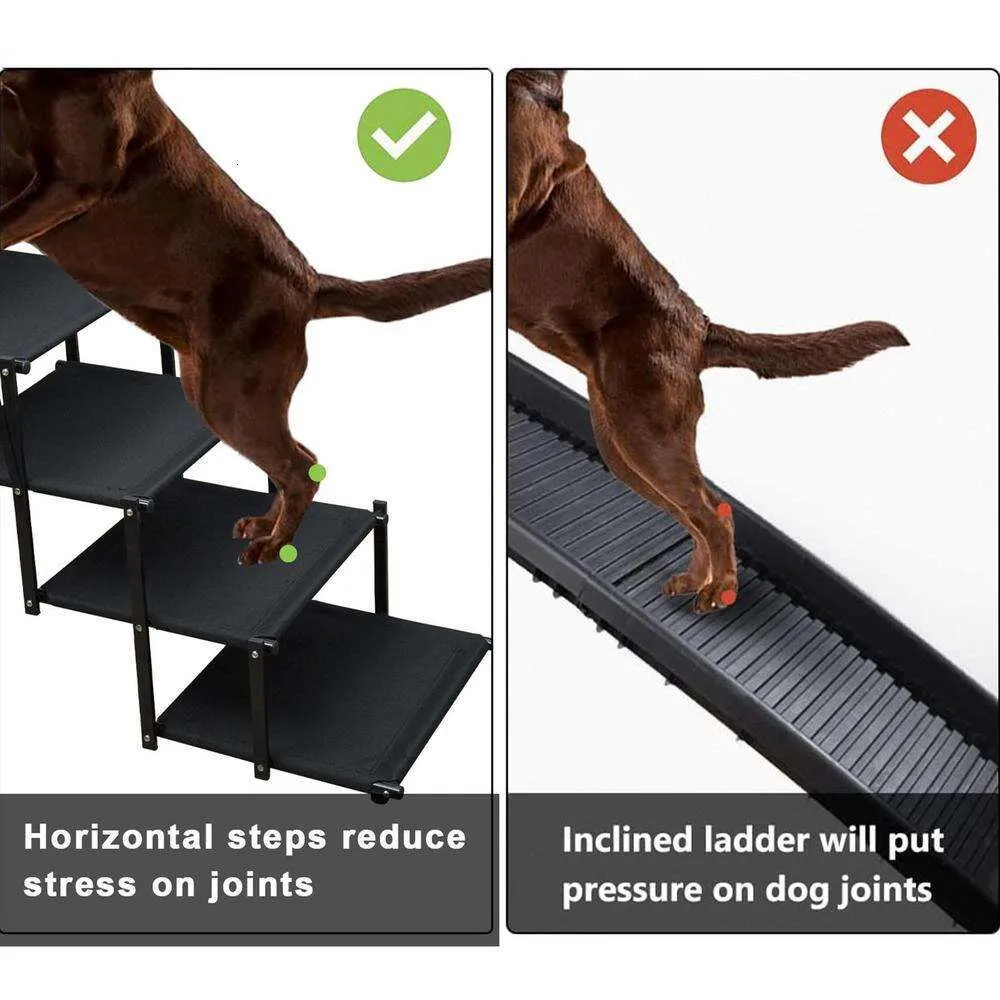 Horizontal steps reduce stress on joints

Inclined ladder will put pressure on dog joints