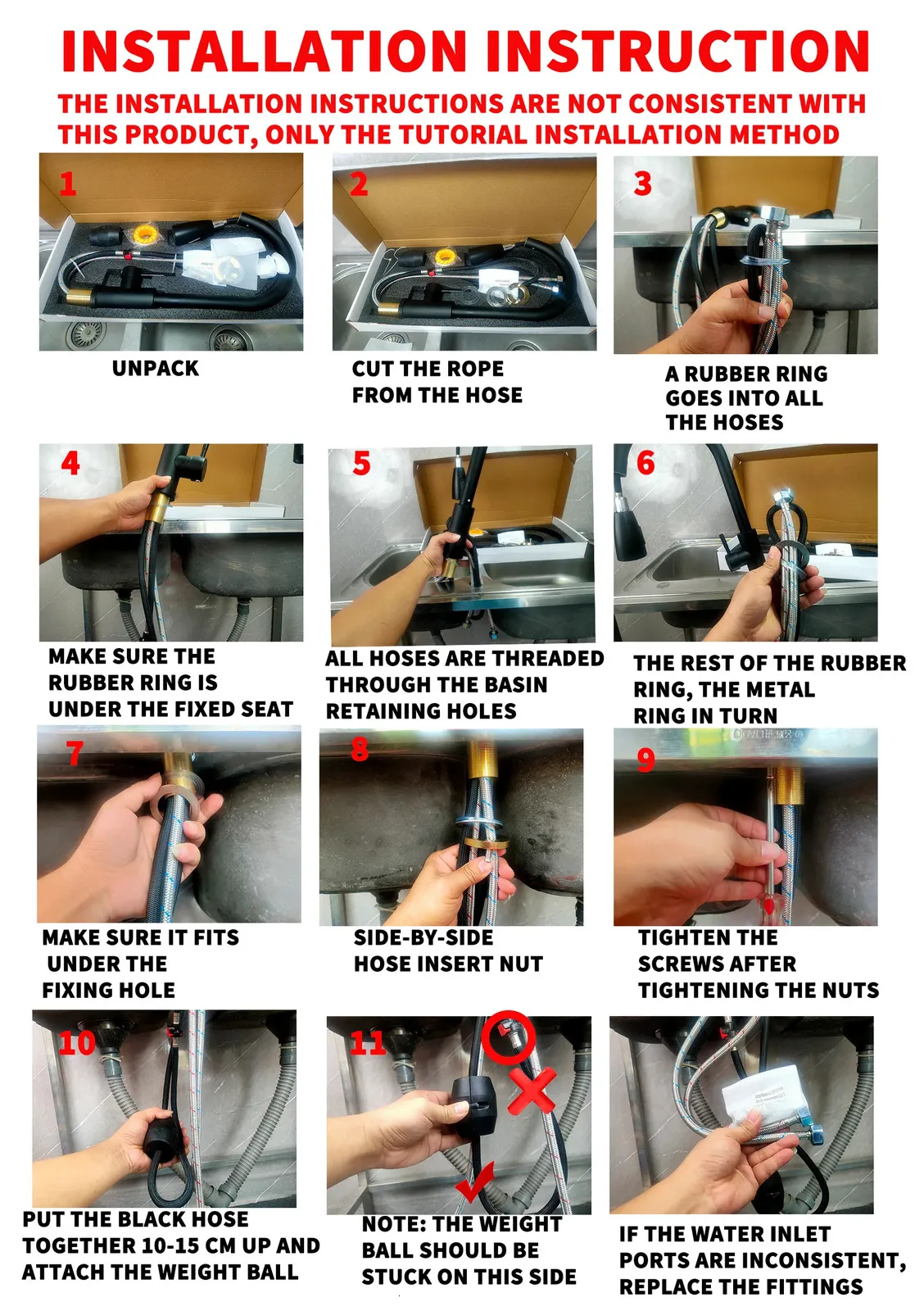 INSTALLATION INSTRUCTION

THE INSTALLATION INSTRUCTIONS ARE NOT CONSISTENT WITH THIS PRODUCT, ONLY THE TUTORIAL INSTALLATION METHOD

1

UNPACK

2

CUT THE ROPE FROM THE HOSE

3

A RUBBER RING GOES INTO ALL THE HOSES

4

MAKE SURE THE RUBBER RING IS UNDER THE FIXED SEAT

5

ALL HOSES ARE THREADED THROUGH THE BASIN RETAINING HOLES

6

THE REST OF THE RUBBER RING, THE METAL RING IN TURN

7

MAKE SURE IT FITS UNDER THE FIXING HOLE

8

SIDE-BY-SIDE HOSE INSERT NUT

9

TIGHTEN THE SCREWS AFTER TIGHTENING THE NUTS

10

PUT THE BLACK HOSE TOGETHER 10-15 CM UP AND ATTACH THE WEIGHT BALL

11

NOTE: THE WEIGHT BALL SHOULD BE STUCK ON THIS SIDE

IF THE WATER INLET PORTS ARE INCONSISTENT, REPLACE THE FITTINGS