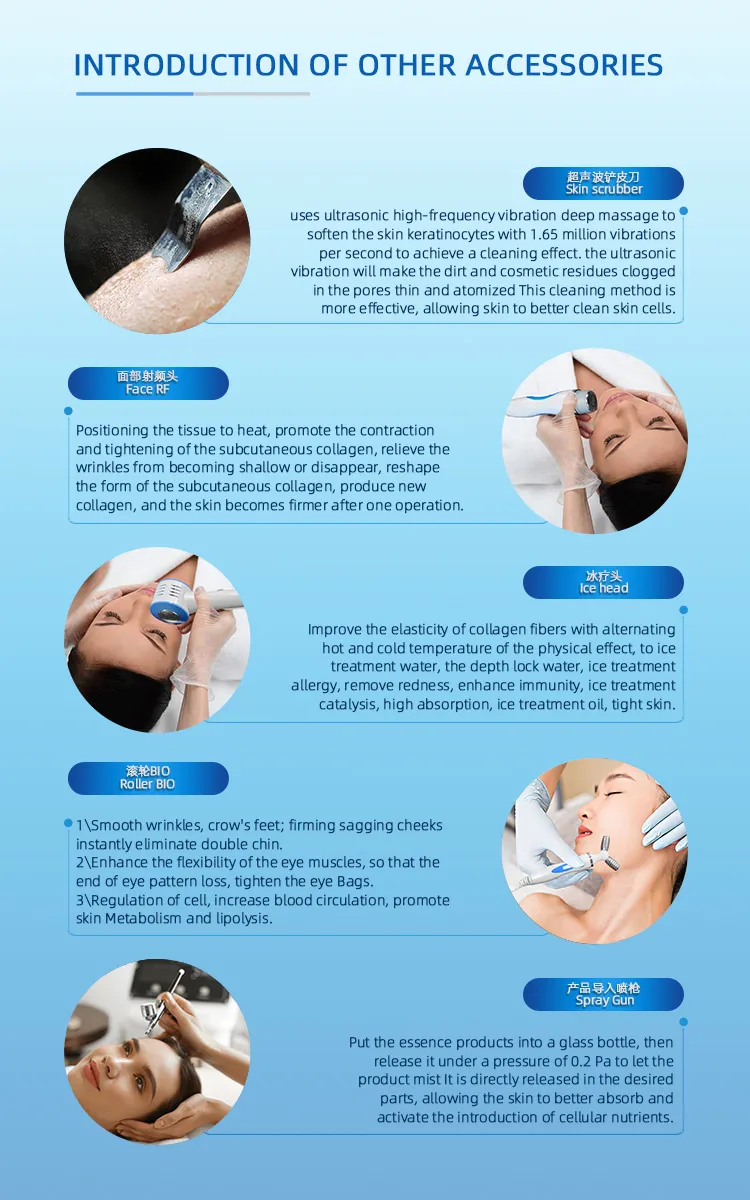 INTRODUCTION OF OTHER ACCESSORIES

超声波铲皮刀
Skin scrubber

uses ultrasonic high-frequency vibration deep massage to soften the skin keratinocytes with 1.65 million vibrations per second to achieve a cleaning effect. the ultrasonic vibration will make the dirt and cosmetic residues clogged in the pores thin and atomized This cleaning method is more effective, allowing skin to better clean skin cells.

面部射频头
Face RF

Positioning the tissue to heat, promote the contraction and tightening of the subcutaneous collagen, relieve the wrinkles from becoming shallow or disappear, reshape the form of the subcutaneous collagen, produce new collagen, and the skin becomes firmer after one operation.

冰疗头
Ice head

Improve the elasticity of collagen fibers with alternating hot and cold temperature of the physical effect, to ice treatment water, the depth lock water, ice treatment allergy, remove redness, enhance immunity, ice treatment catalysis, high absorption, ice treatment oil, tight skin.

滚轮BIO
Roller BIO

1\Smooth wrinkles, crow's feet; firming sagging cheeks instantly eliminate double chin.
2\Enhance the flexibility of the eye muscles, so that the end of eye pattern loss, tighten the eye Bags.
3\Regulation of cell, increase blood circulation, promote skin Metabolism and lipolysis.

产品导入喷枪
Spray Gun

Put the essence products into a glass bottle, then release it under a pressure of 0.2 Pa to let the product mist It is directly released in the desired parts, allowing the skin to better absorb and activate the introduction of cellular nutrients.