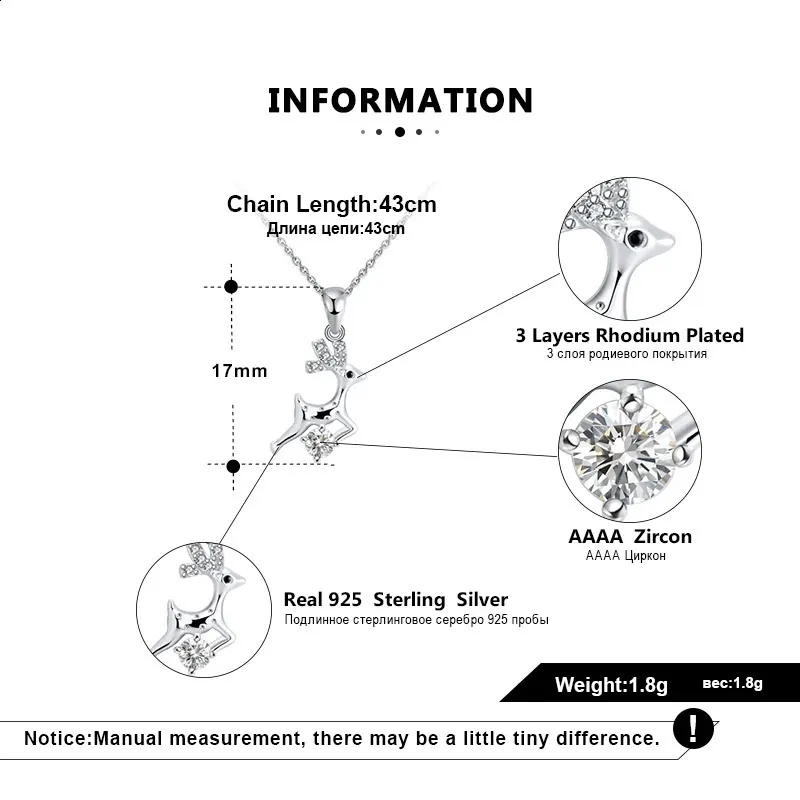 INFORMATION

Chain Length:43cm
Длина цепи:43cm

17mm

3 Layers Rhodium Plated
3 слоя родиевого покрытия

AAAA Zircon
AAAA Циркон

Real 925 Sterling Silver
Подлинное стерлинговое серебро 925 пробы

Weight:1.8g вес:1.8g

Notice:Manual measurement, there may be a little tiny difference.

!