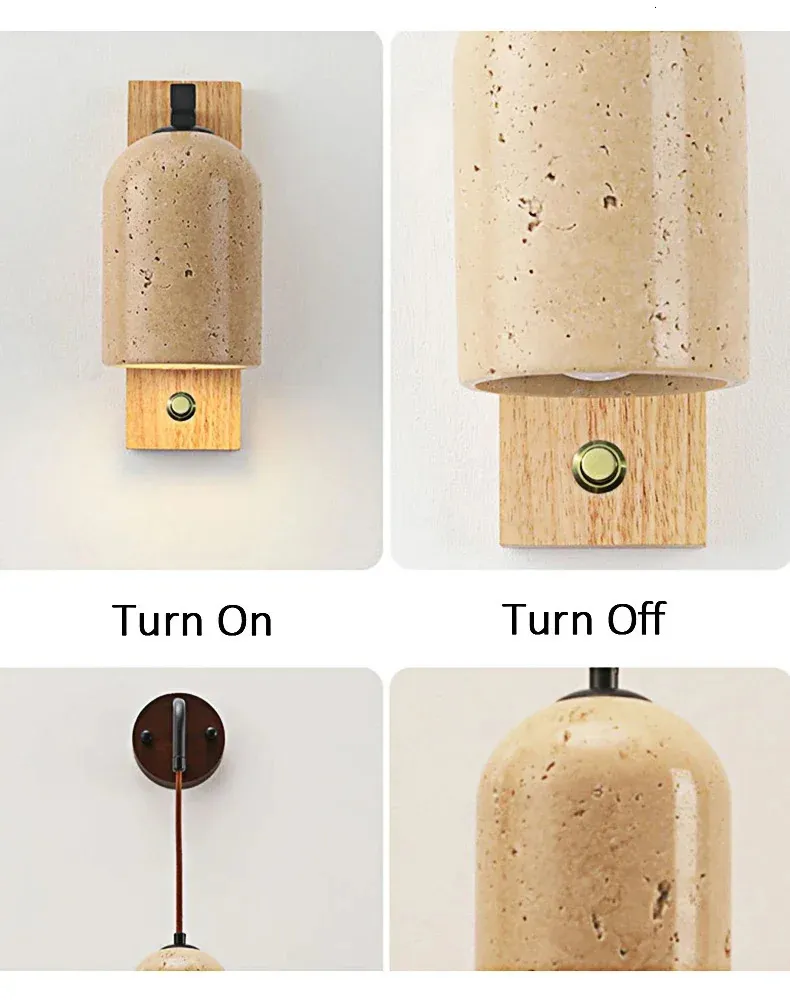 Turn On

Turn Off