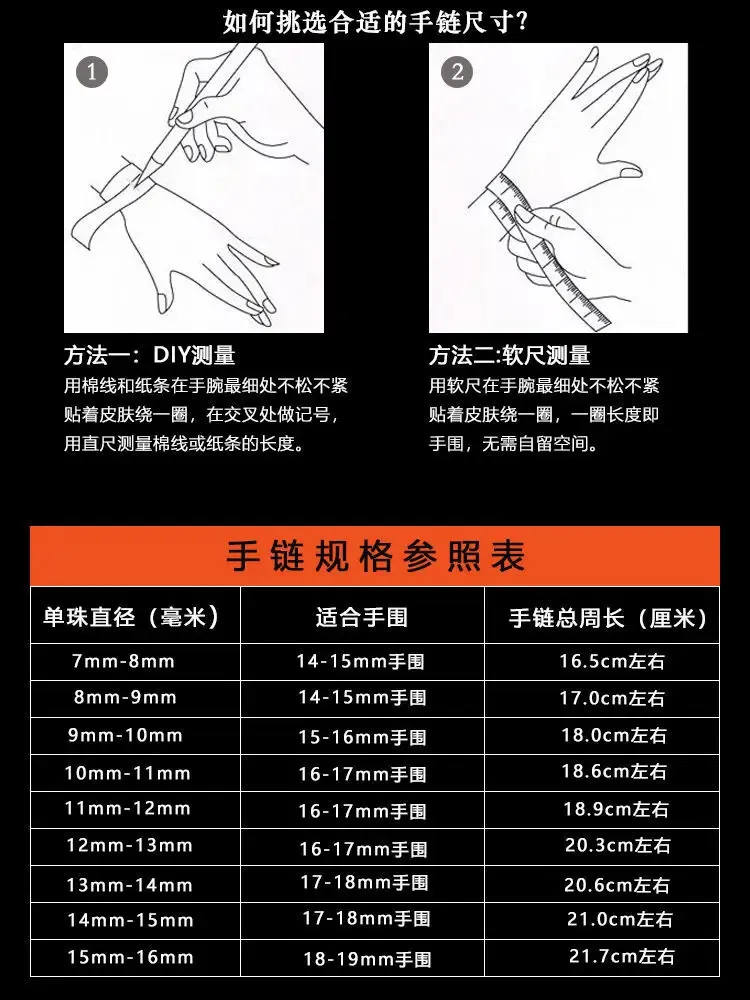 如何挑选合适的手链尺寸?

1

方法一：DIY测量
用棉线和纸条在手腕最细处不松不紧贴着皮肤绕一圈，在交叉处做记号，用直尺测量棉线或纸条的长度。

2

方法二:软尺测量
用软尺在手腕最细处不松不紧贴着皮肤绕一圈，一圈长度即手围，无需自留空间。

手链规格参照表

| 单珠直径（毫米） | 适合手围 | 手链总周长（厘米） |
|---|---|---|
| 7mm-8mm | 14-15mm手围 | 16.5cm左右 |
| 8mm-9mm | 14-15mm手围 | 17.0cm左右 |
| 9mm-10mm | 15-16mm手围 | 18.0cm左右 |
| 10mm-11mm | 16-17mm手围 | 18.6cm左右 |
| 11mm-12mm | 16-17mm手围 | 18.9cm左右 |
| 12mm-13mm | 16-17mm手围 | 20.3cm左右 |
| 13mm-14mm | 17-18mm手围 | 20.6cm左右 |
| 14mm-15mm | 17-18mm手围 | 21.0cm左右 |
| 15mm-16mm | 18-19mm手围 | 21.7cm左右 |