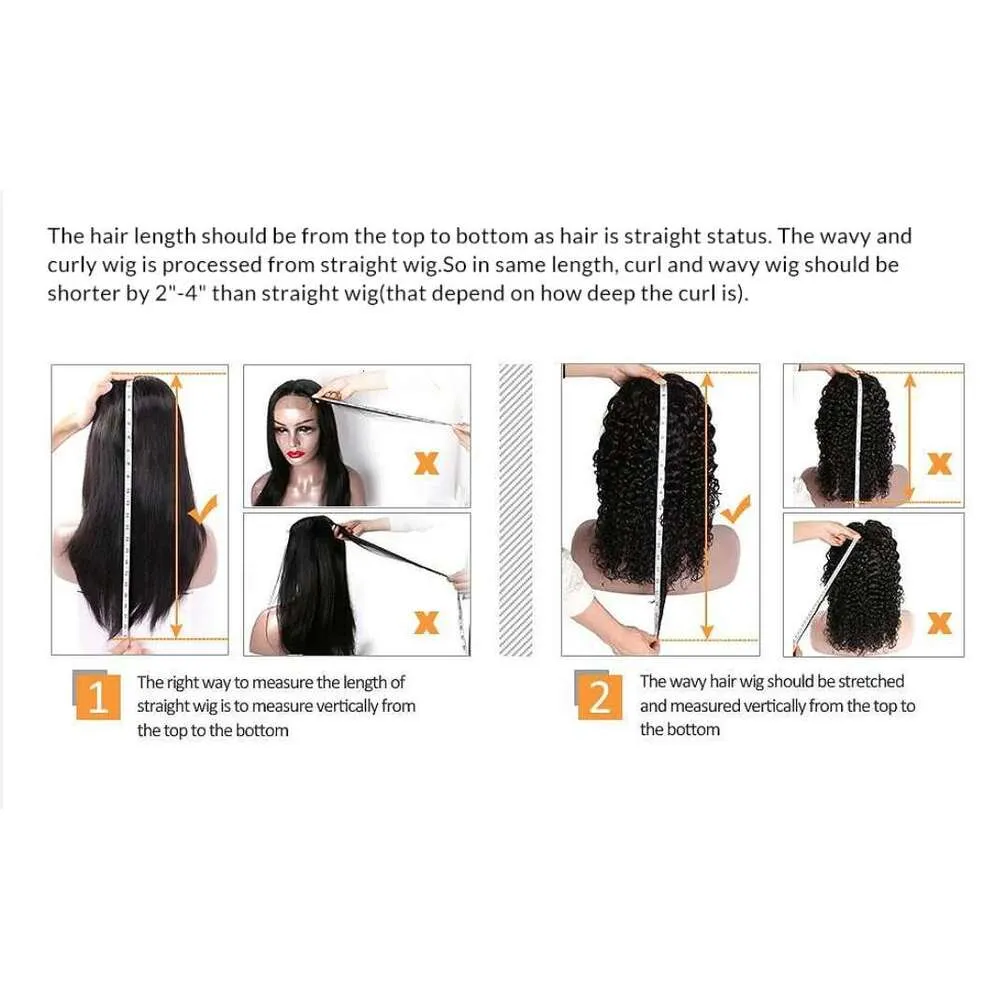 The hair length should be from the top to bottom as hair is straight status. The wavy and curly wig is processed from straight wig.So in same length, curl and wavy wig should be shorter by 2"-4" than straight wig(that depend on how deep the curl is).

X

X

X

X

1 The right way to measure the length of straight wig is to measure vertically from the top to the bottom

2 The wavy hair wig should be stretched and measured vertically from the top to the bottom