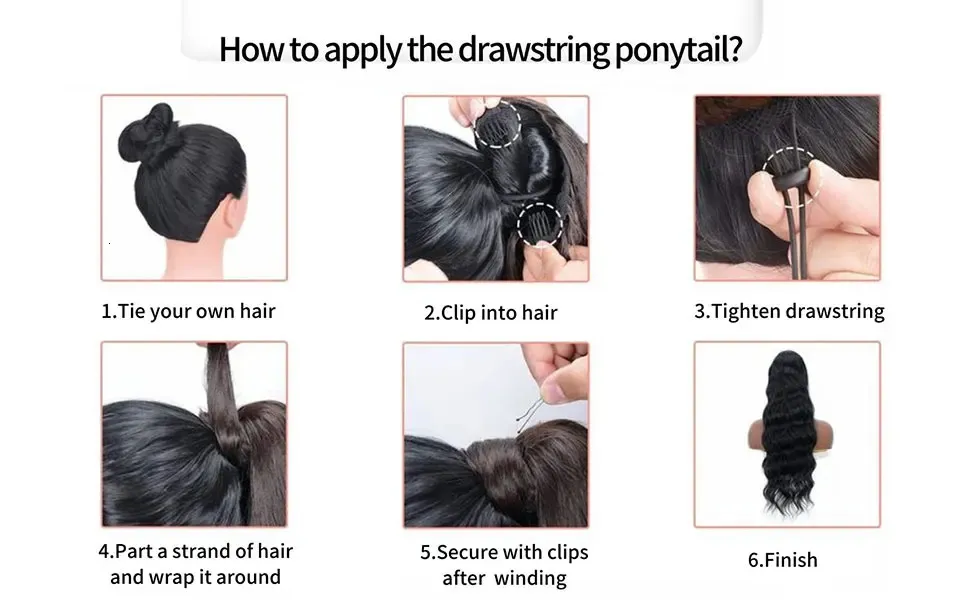 How to apply the drawstring ponytail?

1.Tie your own hair

2.Clip into hair

3.Tighten drawstring

4.Part a strand of hair and wrap it around

5.Secure with clips after winding

6.Finish