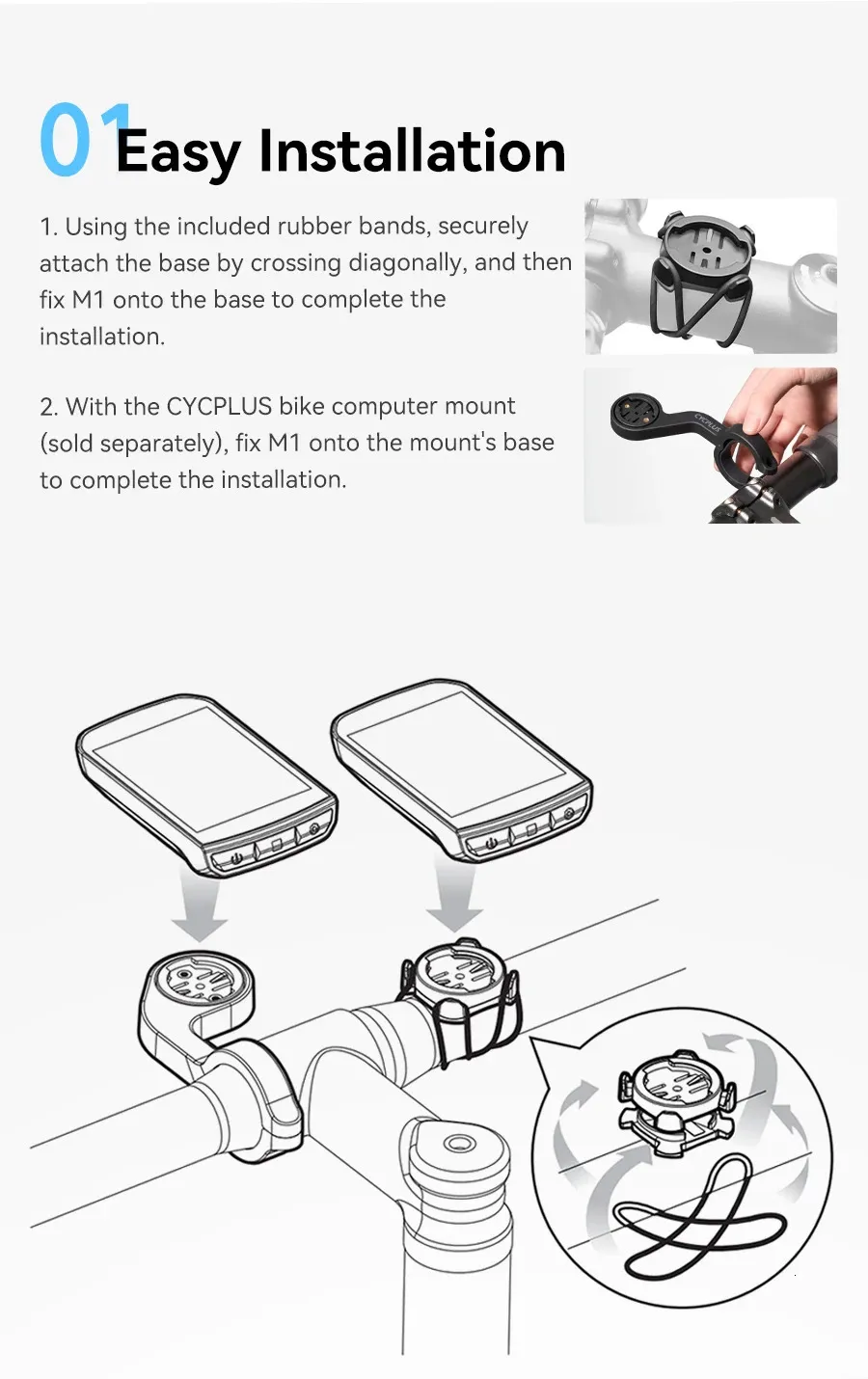 01 Easy Installation

1. Using the included rubber bands, securely attach the base by crossing diagonally, and then fix M1 onto the base to complete the installation.

2. With the CYCPLUS bike computer mount (sold separately), fix M1 onto the mount's base to complete the installation.

CYCPLUS