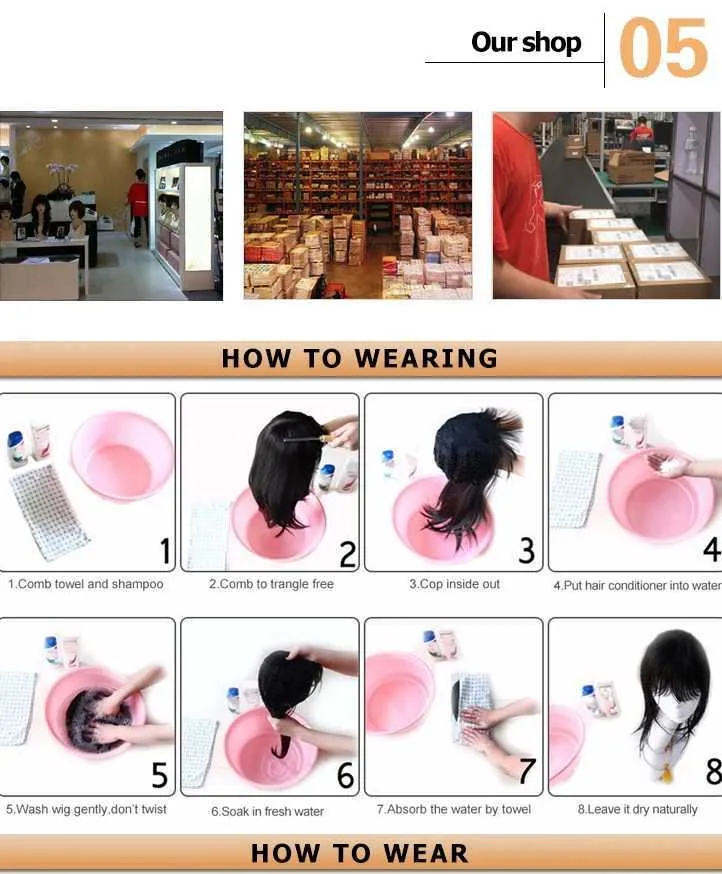 Our shop 05

HOW TO WEARING

1

1.Comb towel and shampoo

2

2.Comb to trangle free

3

3.Cop inside out

4

4.Put hair conditioner into water

5

5.Wash wig gently,don't twist

6

6.Soak in fresh water

7

7.Absorb the water by towel

8

8.Leave it dry naturally

HOW TO WEAR