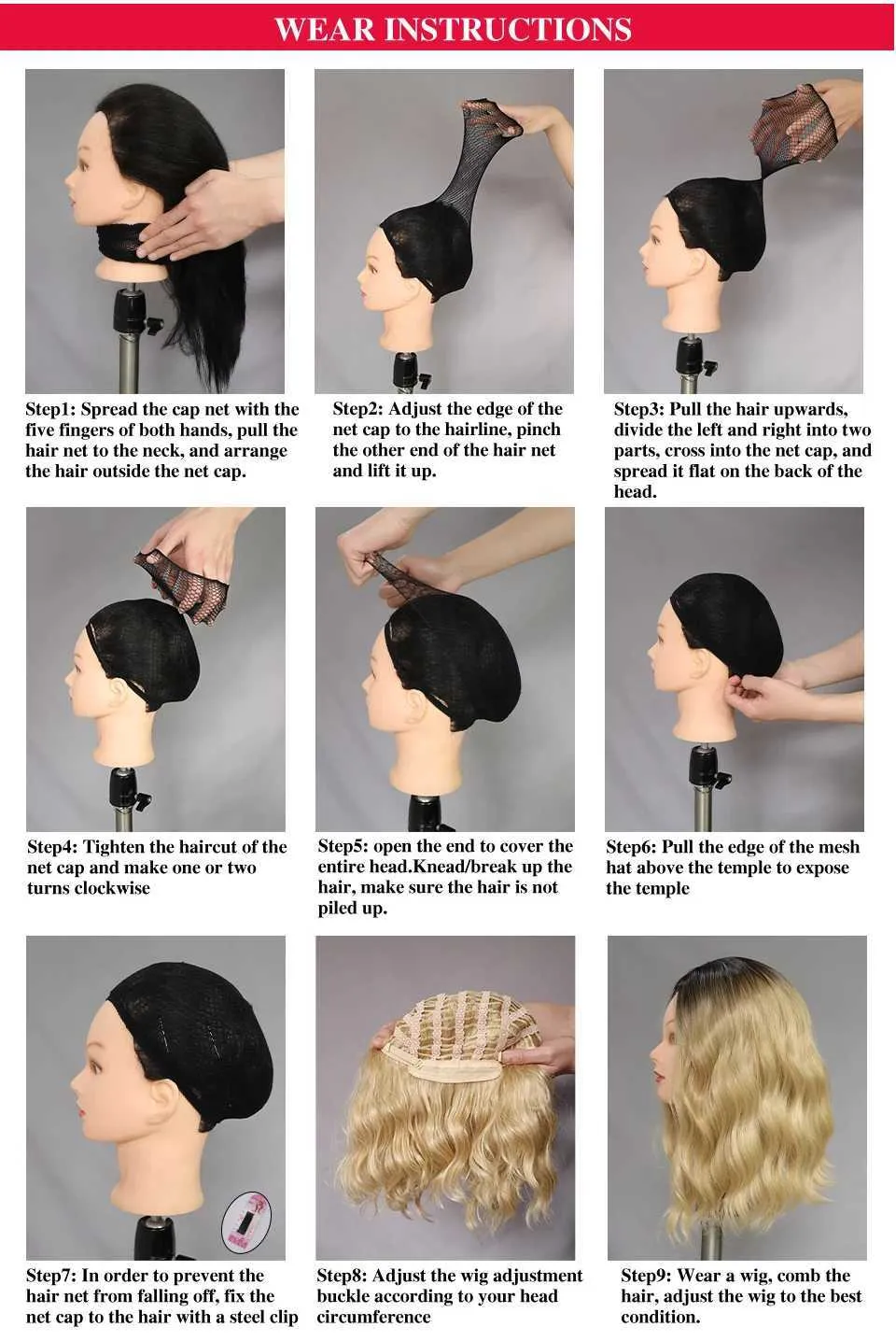 WEAR INSTRUCTIONS

Step1: Spread the cap net with the five fingers of both hands, pull the hair net to the neck, and arrange the hair outside the net cap.

Step2: Adjust the edge of the net cap to the hairline, pinch the other end of the hair net and lift it up.

Step3: Pull the hair upwards, divide the left and right into two parts, cross into the net cap, and spread it flat on the back of the head.

Step4: Tighten the haircut of the net cap and make one or two turns clockwise

Step5: open the end to cover the entire head.Knead/break up the hair, make sure the hair is not piled up.

Step6: Pull the edge of the mesh hat above the temple to expose the temple

Step7: In order to prevent the hair net from falling off, fix the net cap to the hair with a steel clip

Step8: Adjust the wig adjustment buckle according to your head circumference

Step9: Wear a wig, comb the hair, adjust the wig to the best condition.