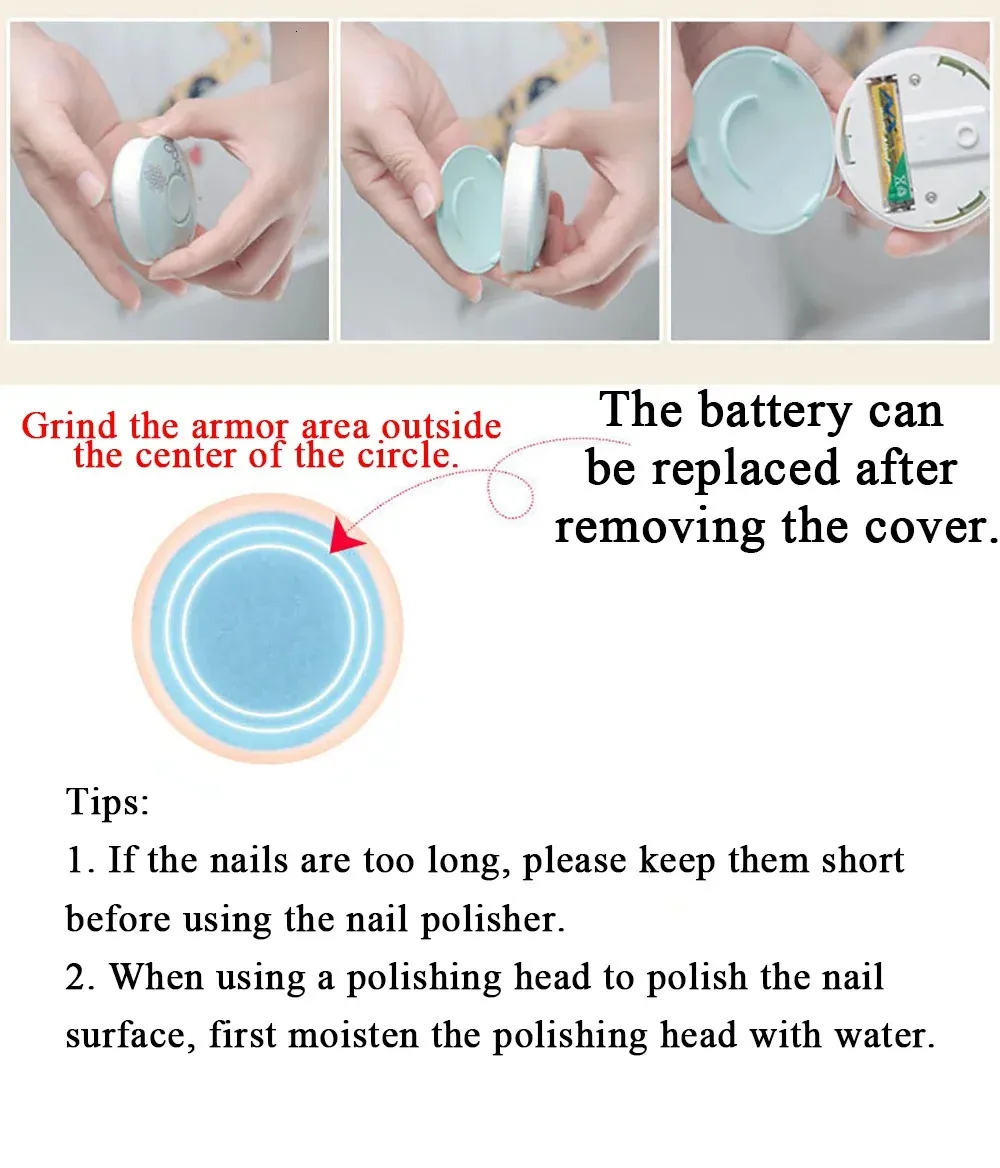 Grind the armor area outside the center of the circle.

The battery can be replaced after removing the cover.

Tips:
1. If the nails are too long, please keep them short before using the nail polisher.
2. When using a polishing head to polish the nail surface, first moisten the polishing head with water.