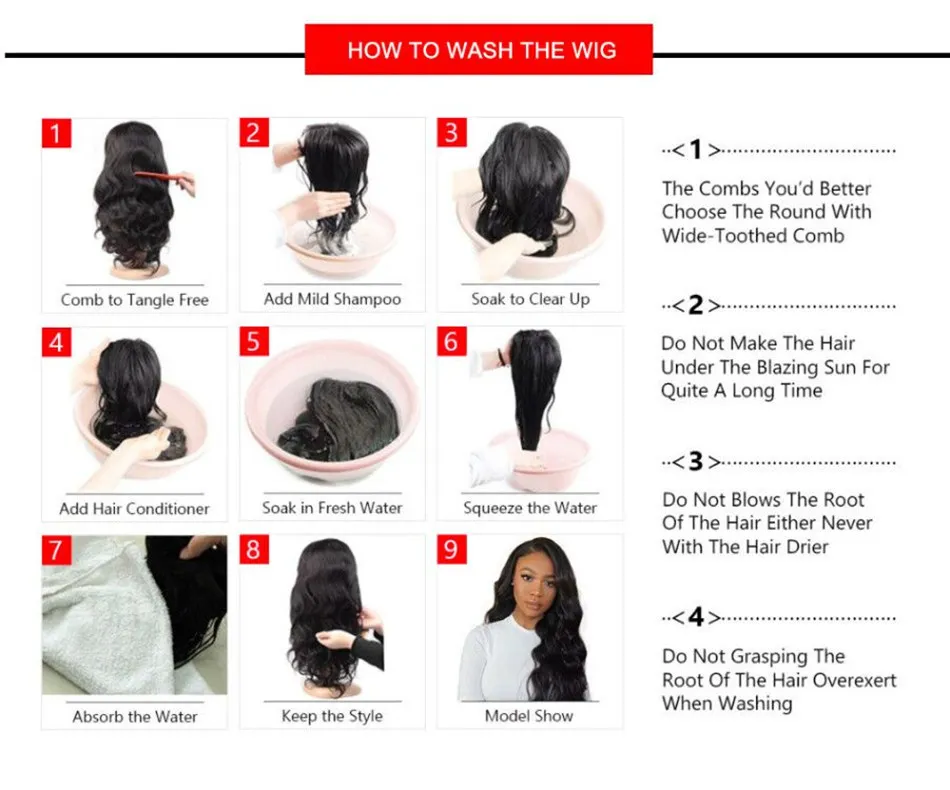 HOW TO WASH THE WIG

1
Comb to Tangle Free

2
Add Mild Shampoo

3
Soak to Clear Up

4
Add Hair Conditioner

5
Soak in Fresh Water

6
Squeeze the Water

7
Absorb the Water

8
Keep the Style

9
Model Show

<1>
The Combs You'd Better Choose The Round With Wide-Toothed Comb

<2>
Do Not Make The Hair Under The Blazing Sun For Quite A Long Time

<3>
Do Not Blows The Root Of The Hair Either Never With The Hair Drier

<4>
Do Not Grasping The Root Of The Hair Overexert When Washing