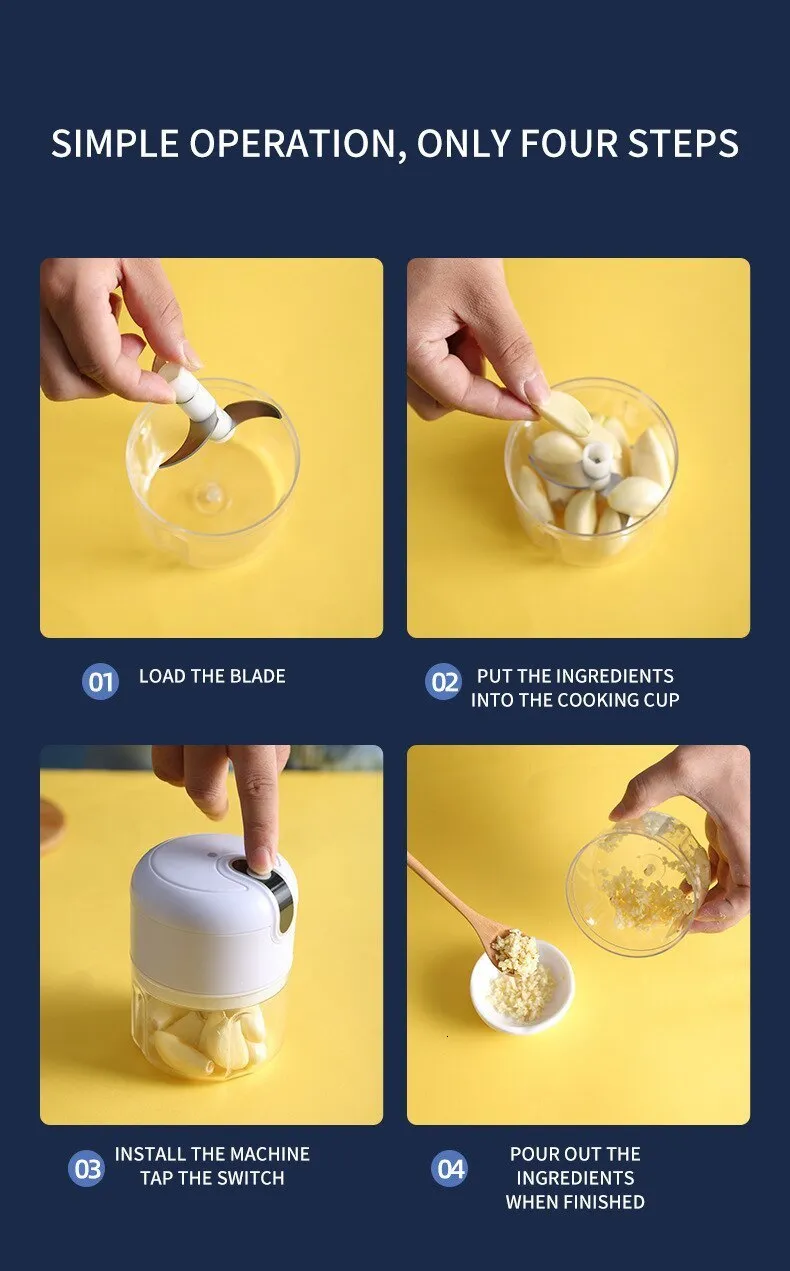 SIMPLE OPERATION, ONLY FOUR STEPS

01 LOAD THE BLADE

02 PUT THE INGREDIENTS INTO THE COOKING CUP

03 INSTALL THE MACHINE TAP THE SWITCH

04 POUR OUT THE INGREDIENTS WHEN FINISHED