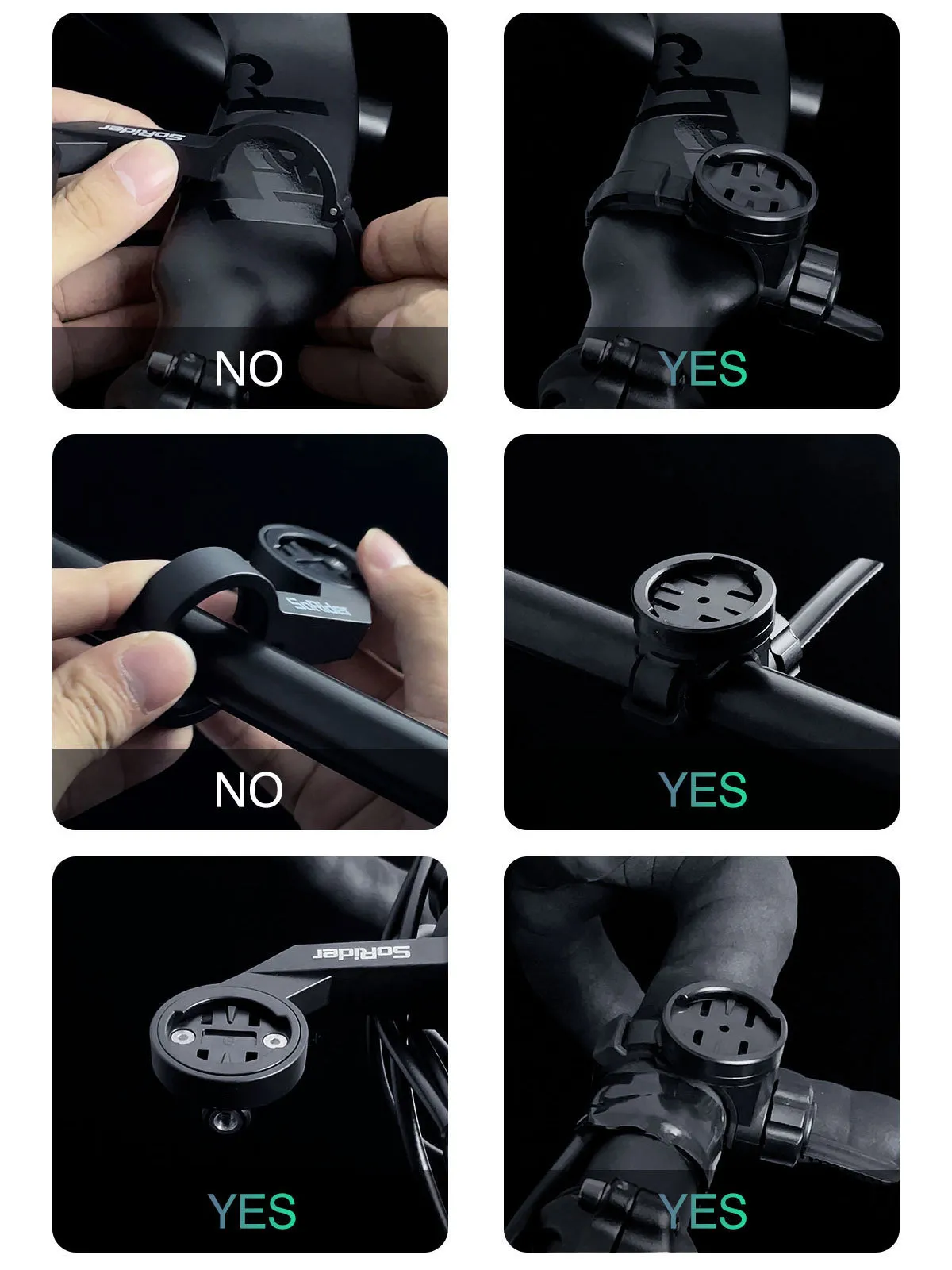 SoRider
NO

YES

SoRider
NO

YES

SoRider
YES

YES