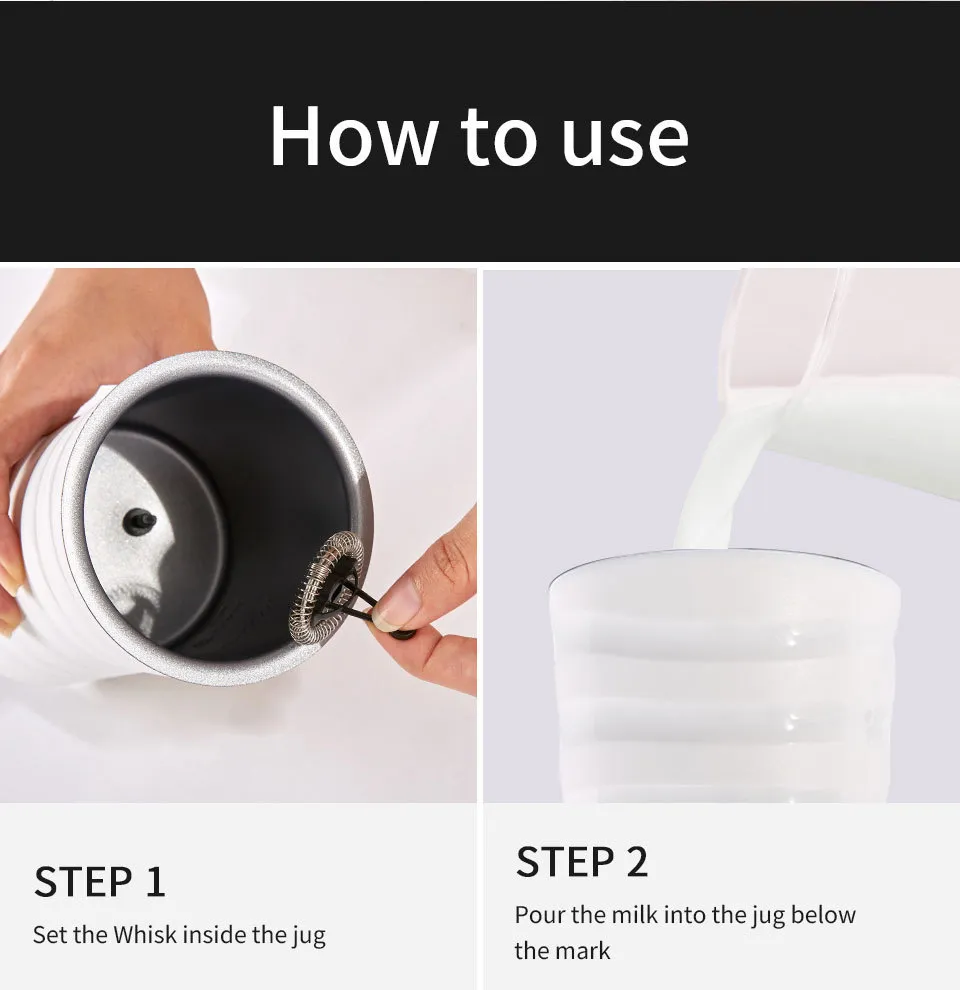 How to use

STEP 1

Set the Whisk inside the jug

STEP 2

Pour the milk into the jug below the mark