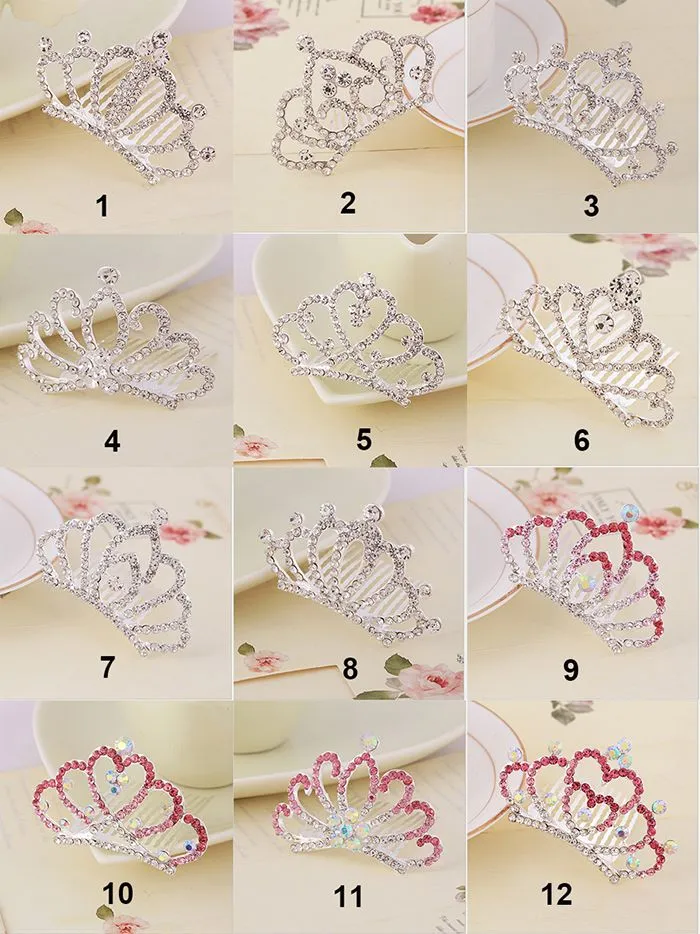 1
2
3
4
5
6
7
8
9
10
11
12