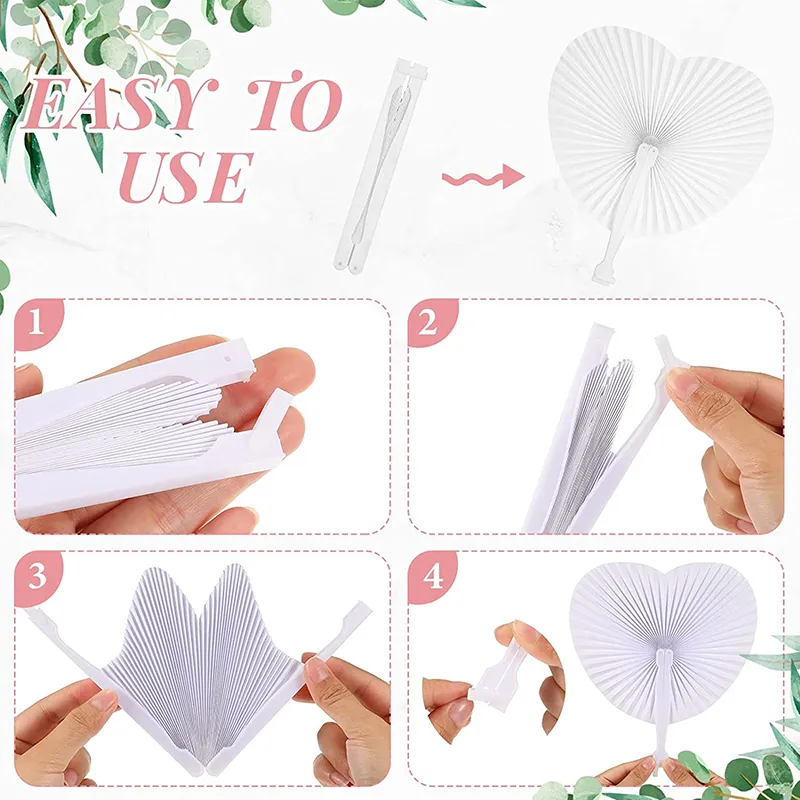 EASY TO USE

1

2

3

4