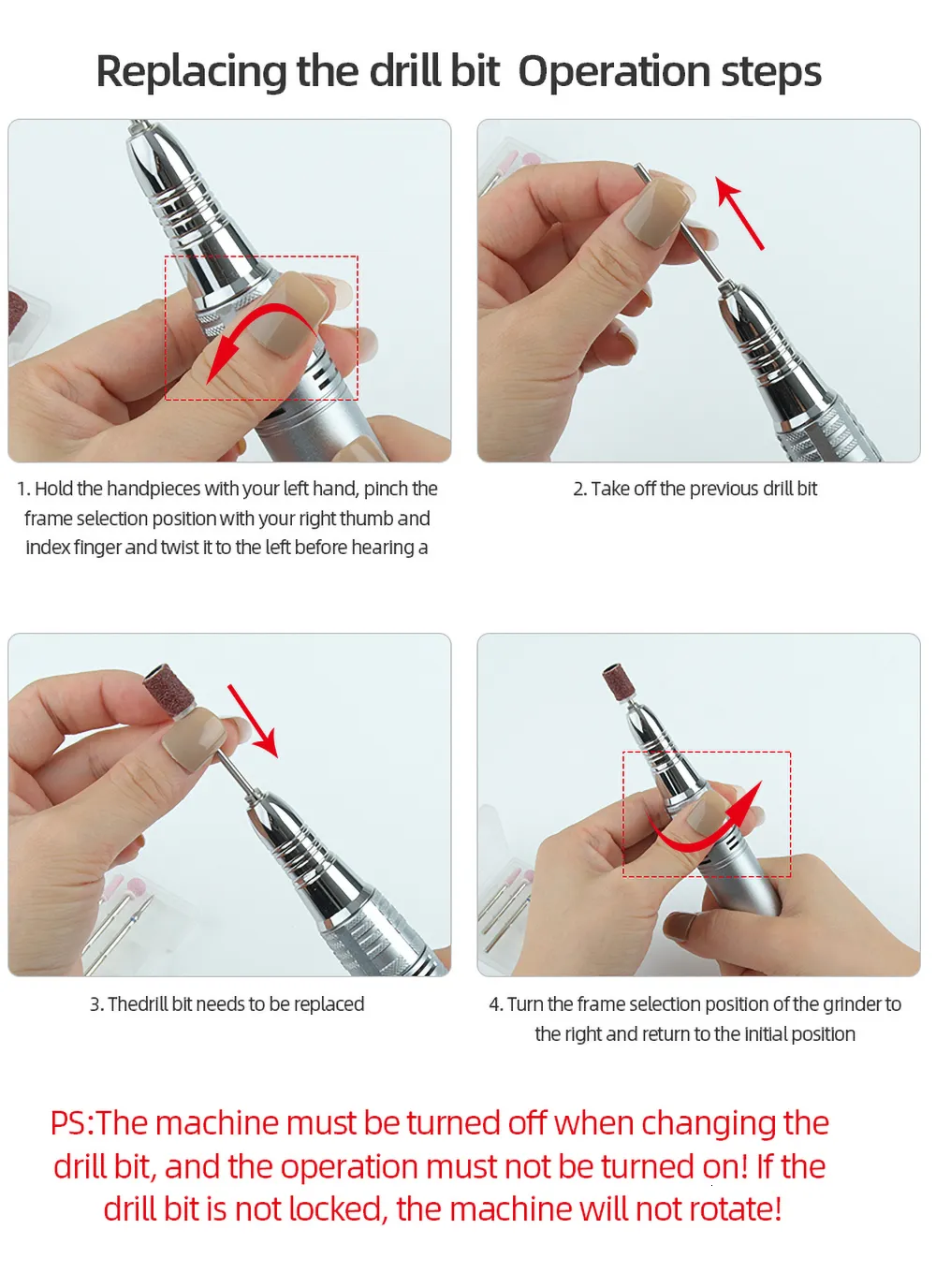 Replacing the drill bit  Operation steps

1. Hold the handpieces with your left hand, pinch the frame selection position with your right thumb and index finger and twist it to the left before hearing a

2. Take off the previous drill bit

3. Thedrill bit needs to be replaced

4. Turn the frame selection position of the grinder to the right and return to the initial position

PS:The machine must be turned off when changing the drill bit, and the operation must not be turned on! If the drill bit is not locked, the machine will not rotate!