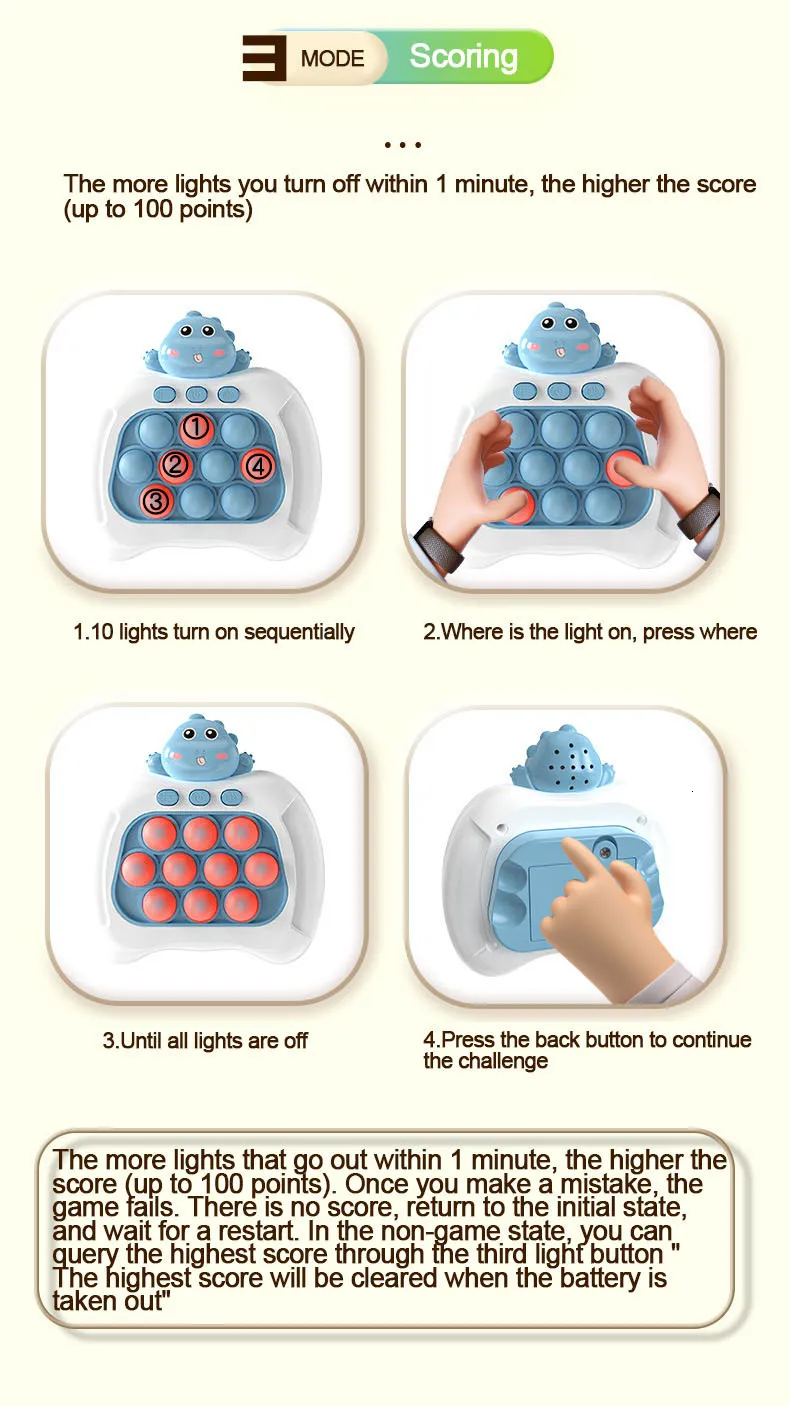 3 MODE Scoring

...

The more lights you turn off within 1 minute, the higher the score (up to 100 points)

①
②
④
③

1.10 lights turn on sequentially

2.Where is the light on, press where

3.Until all lights are off

4.Press the back button to continue the challenge

The more lights that go out within 1 minute, the higher the score (up to 100 points). Once you make a mistake, the game fails. There is no score, return to the initial state, and wait for a restart. In the non-game state, you can query the highest score through the third light button " The highest score will be cleared when the battery is taken out"