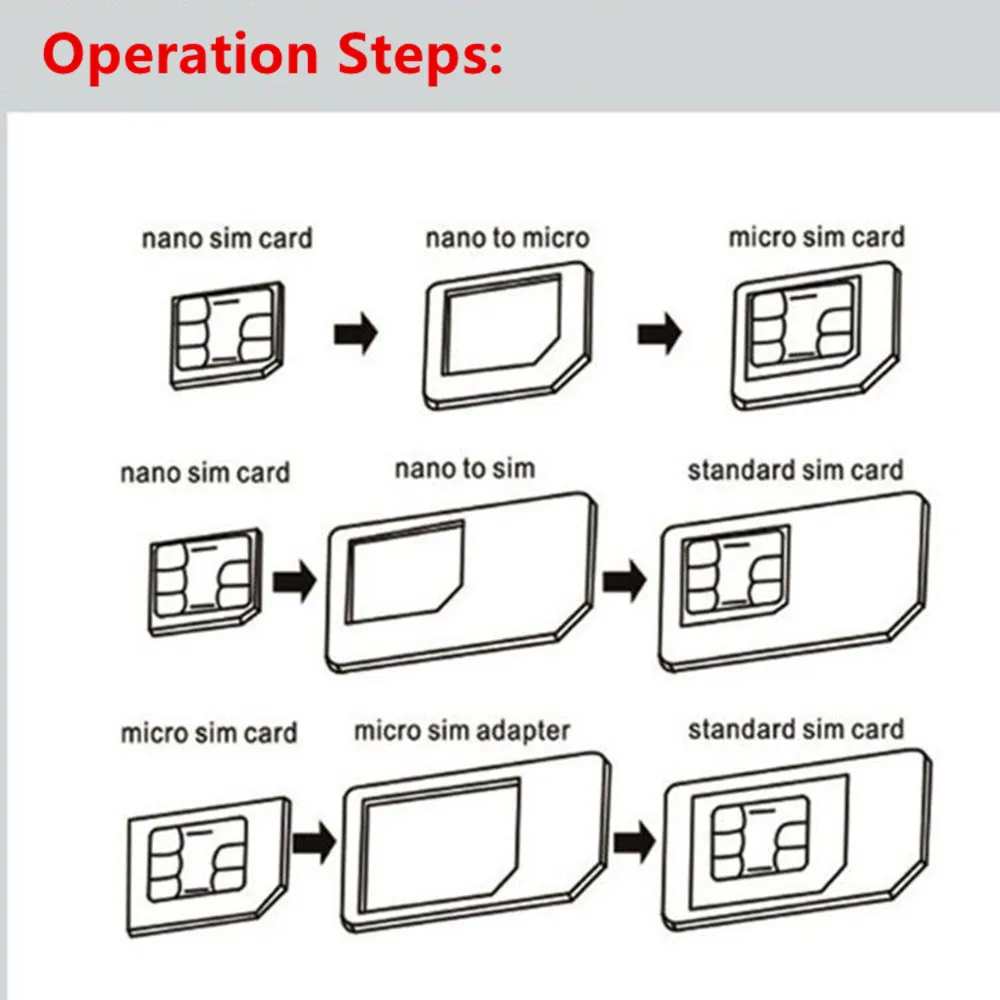 Operation Steps:

nano sim card

nano to micro

micro sim card

nano sim card

nano to sim

standard sim card

micro sim card

micro sim adapter

standard sim card