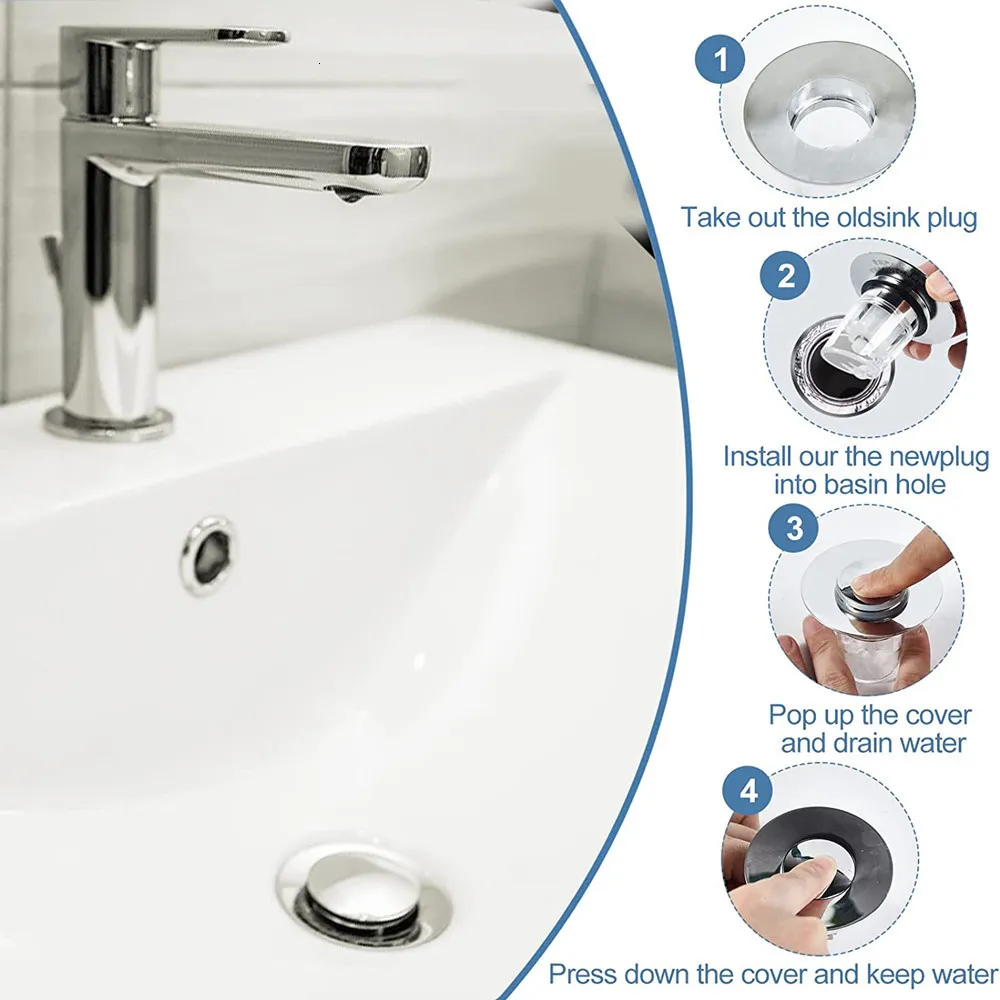 1

Take out the oldsink plug

2

Install our the newplug into basin hole

3

Pop up the cover and drain water

4

Press down the cover and keep water