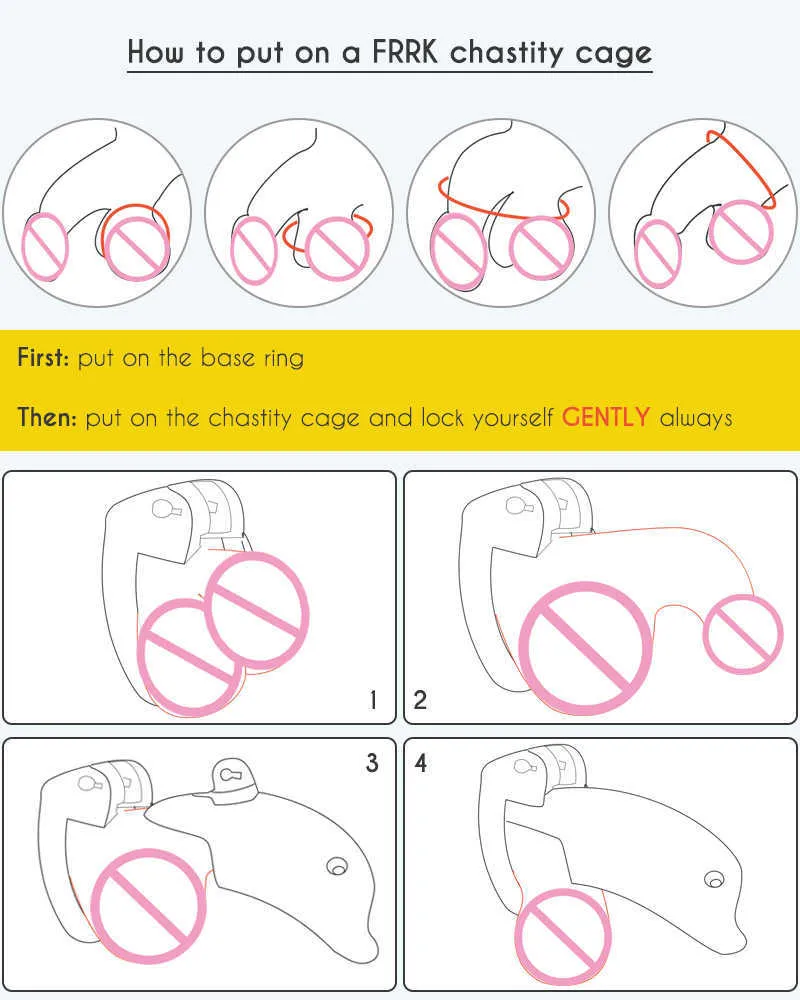 How to put on a FRRK chastity cage

First: put on the base ring

Then: put on the chastity cage and lock yourself GENTLY always

1

2

3

4