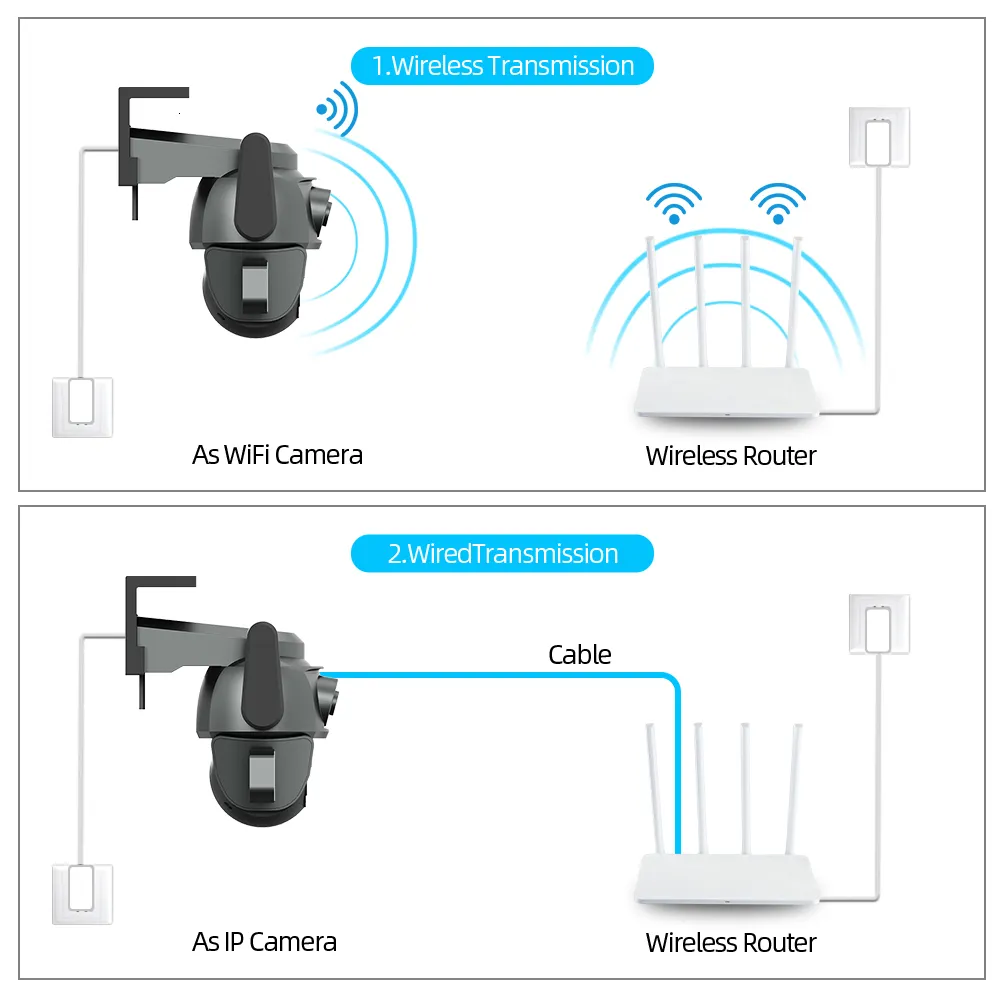 1.Wireless Transmission

As WiFi Camera

Wireless Router

2.WiredTransmission

Cable

As IP Camera

Wireless Router