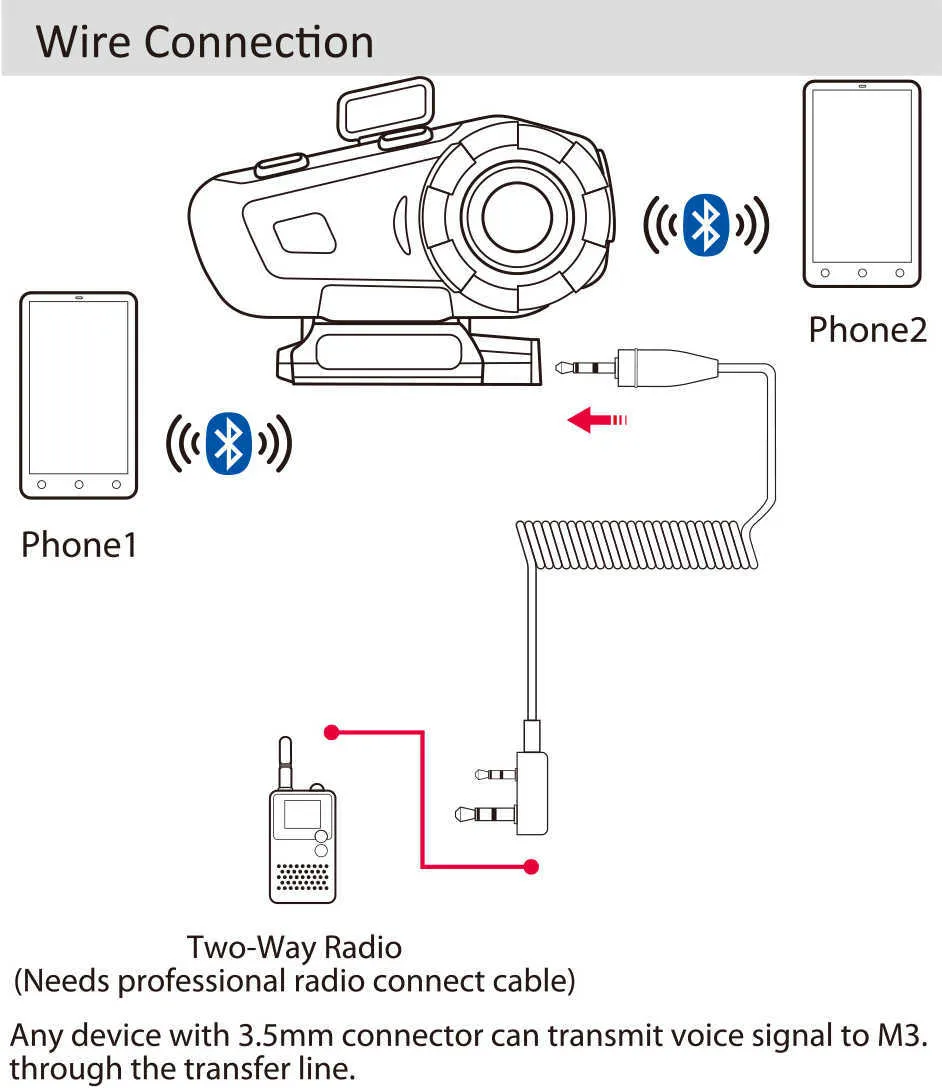 Wire Connection

Phone2

Phone1

Two-Way Radio
(Needs professional radio connect cable)

Any device with 3.5mm connector can transmit voice signal to M3. through the transfer line.