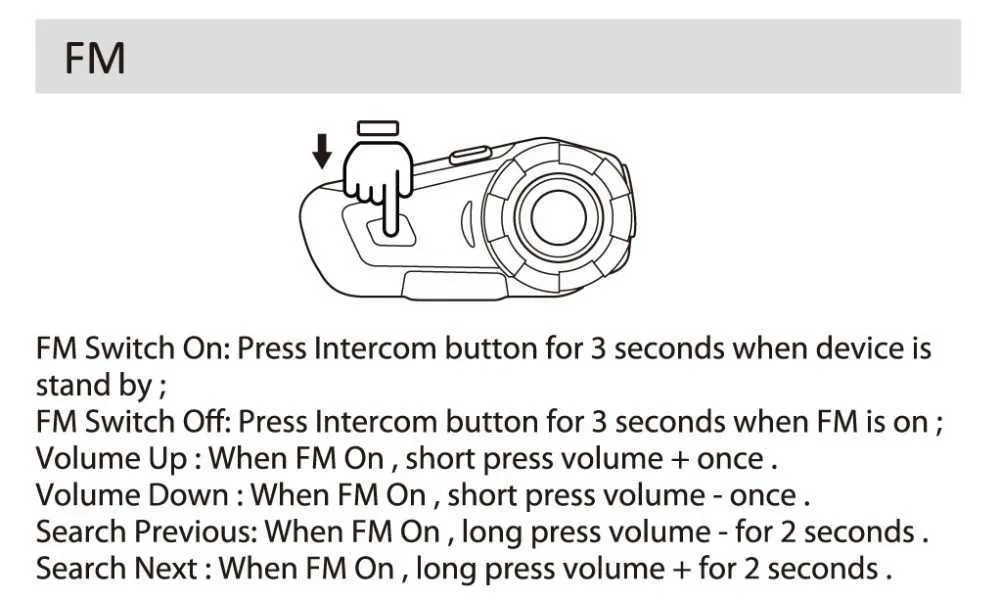 FM

FM Switch On: Press Intercom button for 3 seconds when device is stand by ;
FM Switch Off: Press Intercom button for 3 seconds when FM is on ;
Volume Up : When FM On , short press volume + once .
Volume Down : When FM On , short press volume - once .
Search Previous: When FM On , long press volume - for 2 seconds .
Search Next : When FM On , long press volume + for 2 seconds .