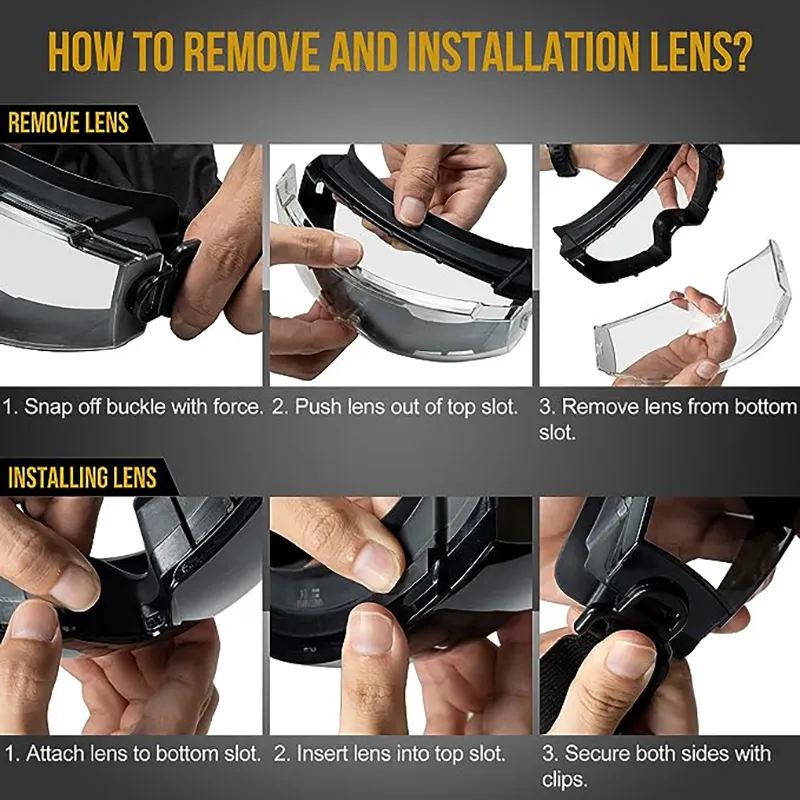 HOW TO REMOVE AND INSTALLATION LENS?

REMOVE LENS

1. Snap off buckle with force.

2. Push lens out of top slot.

3. Remove lens from bottom slot.

INSTALLING LENS

1. Attach lens to bottom slot.

2. Insert lens into top slot.

3. Secure both sides with clips.