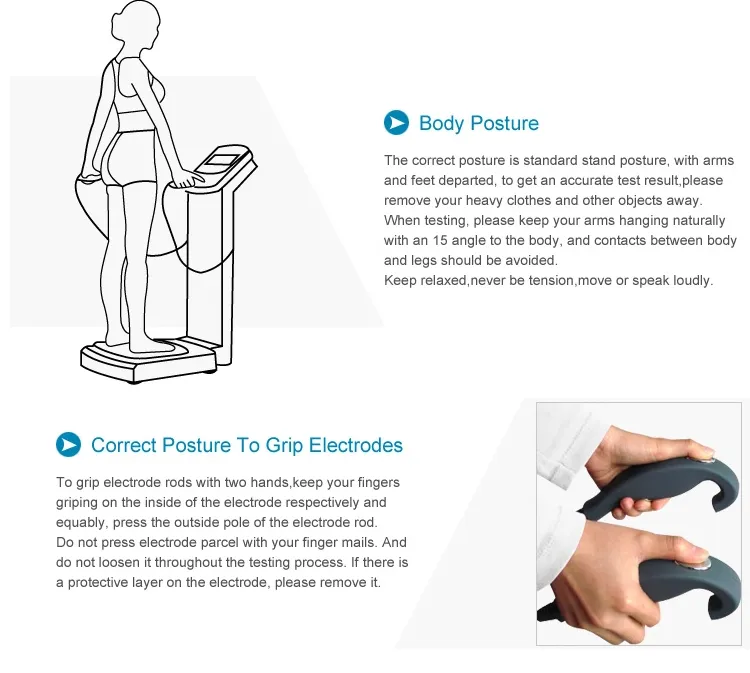 Body Posture

The correct posture is standard stand posture, with arms and feet departed, to get an accurate test result,please remove your heavy clothes and other objects away.
When testing, please keep your arms hanging naturally with an 15 angle to the body, and contacts between body and legs should be avoided.
Keep relaxed,never be tension,move or speak loudly.

Correct Posture To Grip Electrodes

To grip electrode rods with two hands,keep your fingers griping on the inside of the electrode respectively and equably, press the outside pole of the electrode rod.
Do not press electrode parcel with your finger mails. And do not loosen it throughout the testing process. If there is a protective layer on the electrode, please remove it.