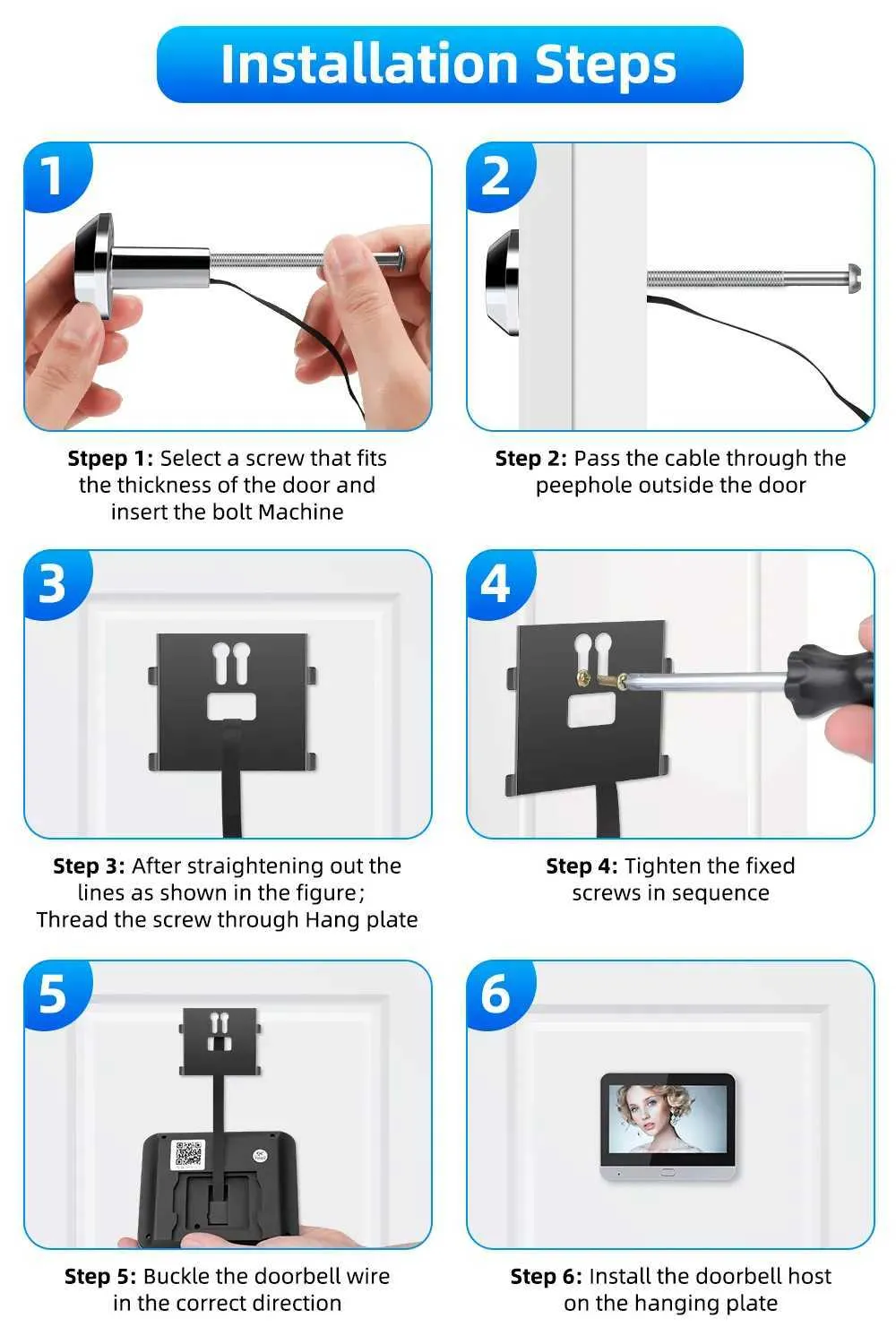 Installation Steps

1

Stpep 1: Select a screw that fits the thickness of the door and insert the bolt Machine

2

Step 2: Pass the cable through the peephole outside the door

3

Step 3: After straightening out the lines as shown in the figure; Thread the screw through Hang plate

4

Step 4: Tighten the fixed screws in sequence

5

Step 5: Buckle the doorbell wire in the correct direction

6

Step 6: Install the doorbell host on the hanging plate