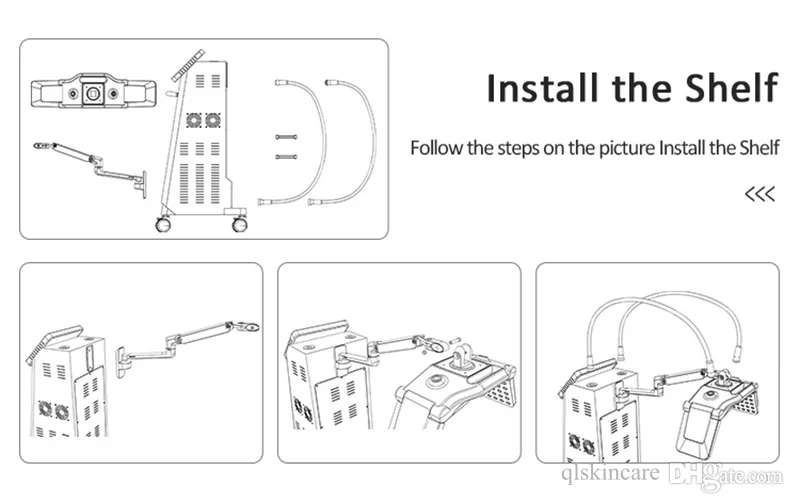 Install the Shelf

Follow the steps on the picture Install the Shelf

<<<

qlskincare DHgate.com