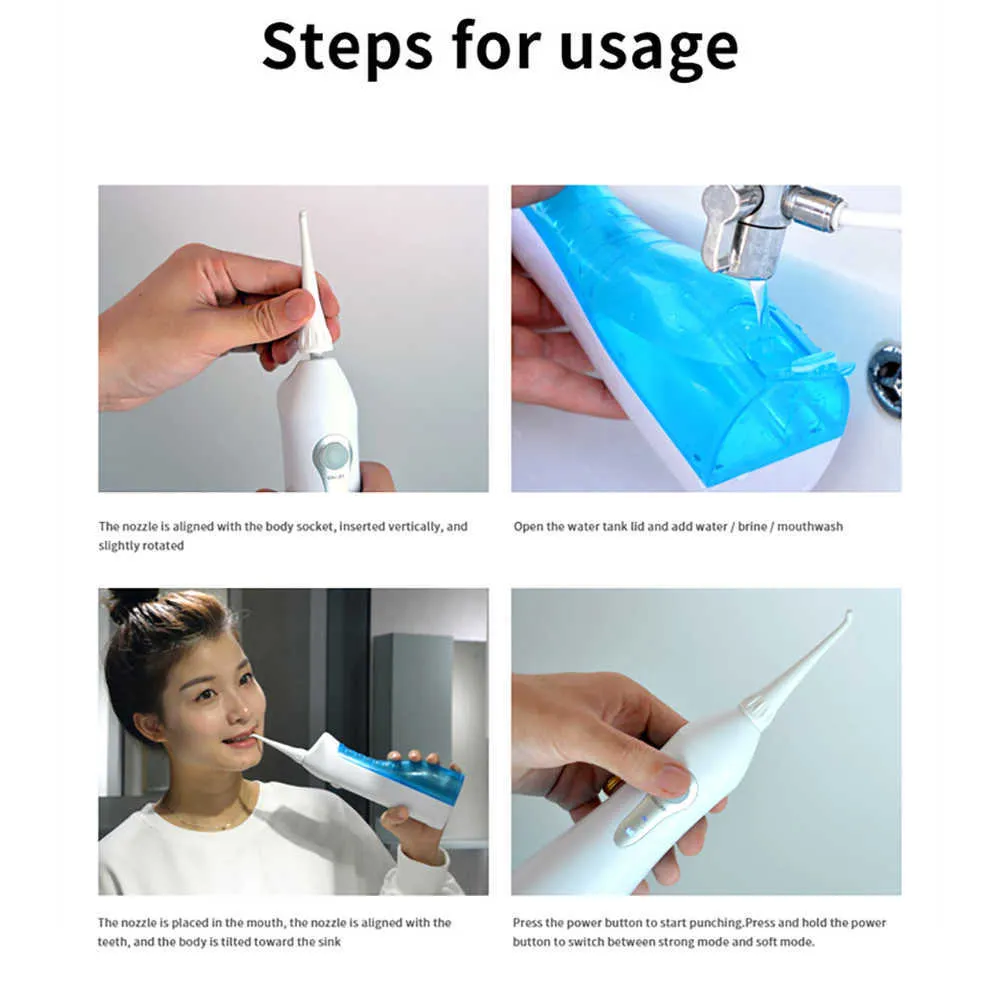 Steps for usage

The nozzle is aligned with the body socket, inserted vertically, and slightly rotated

Open the water tank lid and add water / brine / mouthwash

The nozzle is placed in the mouth, the nozzle is aligned with the teeth, and the body is tilted toward the sink

Press the power button to start punching.Press and hold the power button to switch between strong mode and soft mode.