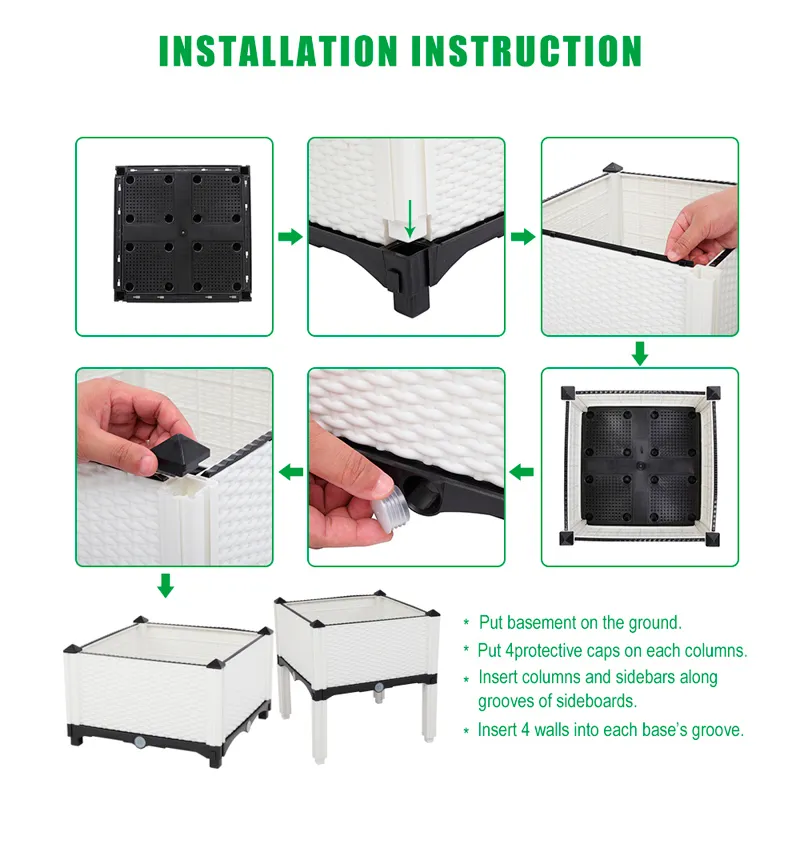 INSTALLATION INSTRUCTION

* Put basement on the ground.
* Put 4protective caps on each columns.
* Insert columns and sidebars along grooves of sideboards.
* Insert 4 walls into each base's groove.