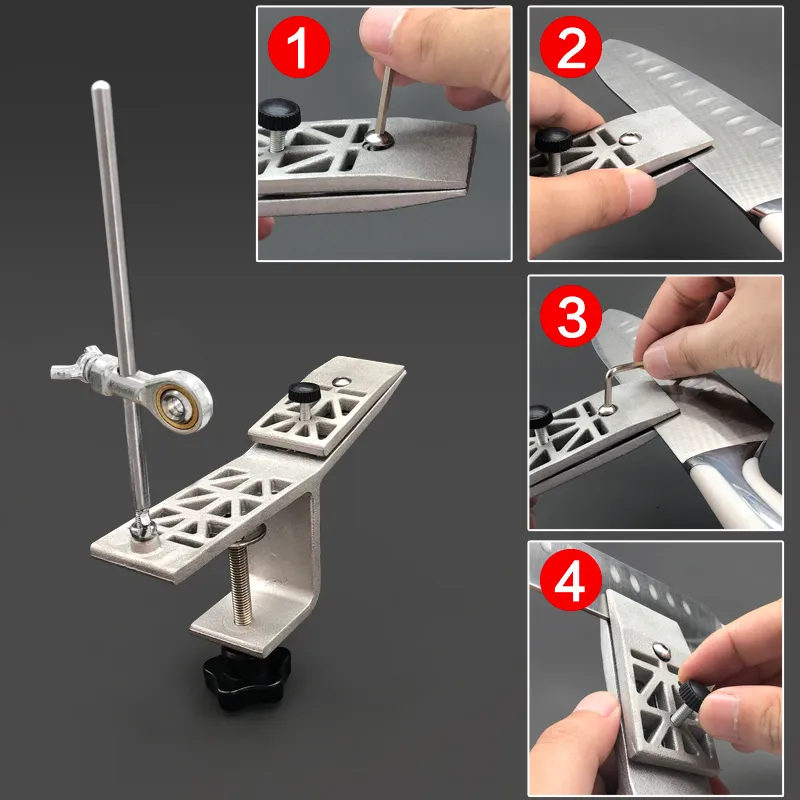 1

2

3

4