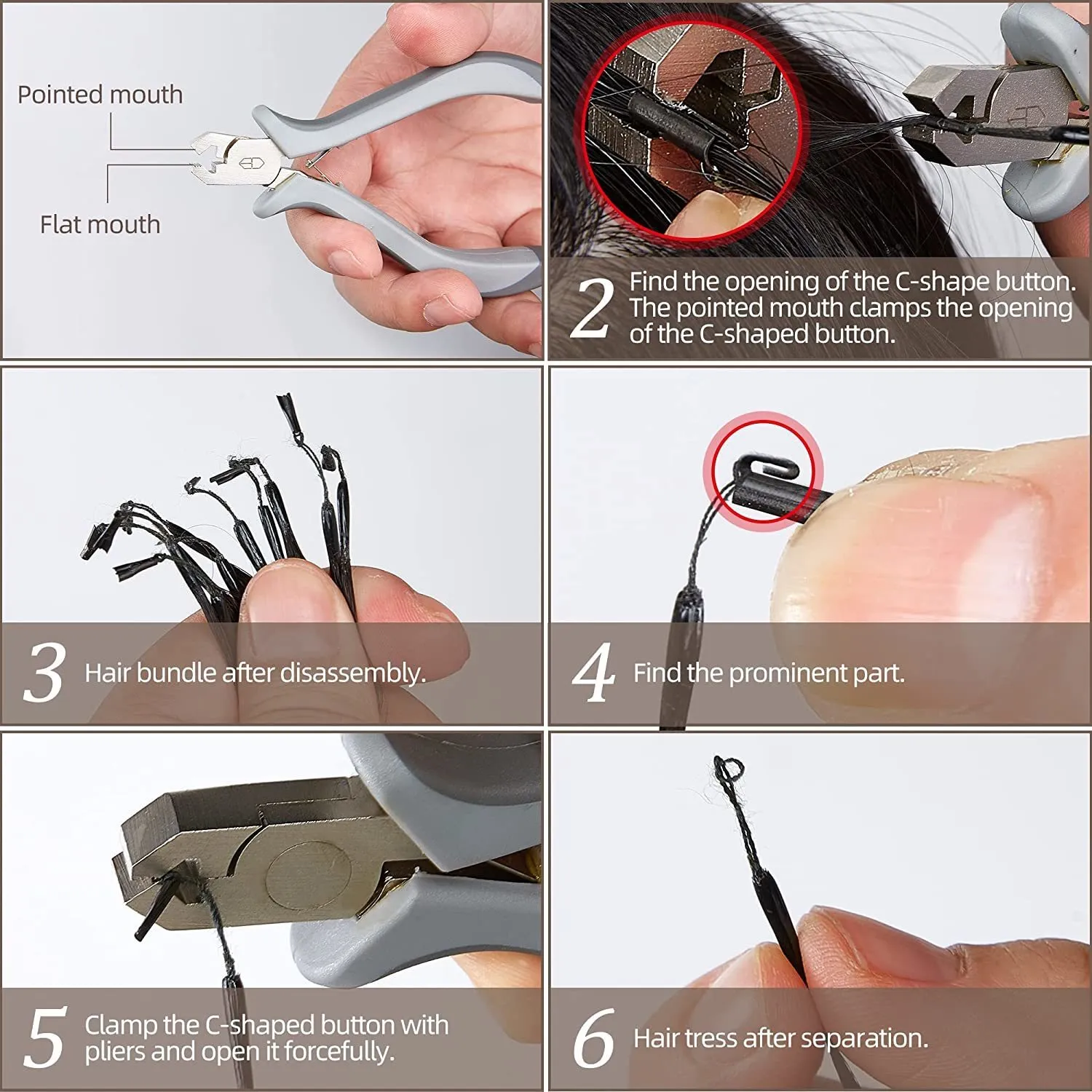 Pointed mouth

Flat mouth

2 Find the opening of the C-shape button. The pointed mouth clamps the opening of the C-shaped button.

3 Hair bundle after disassembly.

4 Find the prominent part.

5 Clamp the C-shaped button with pliers and open it forcefully.

6 Hair tress after separation.