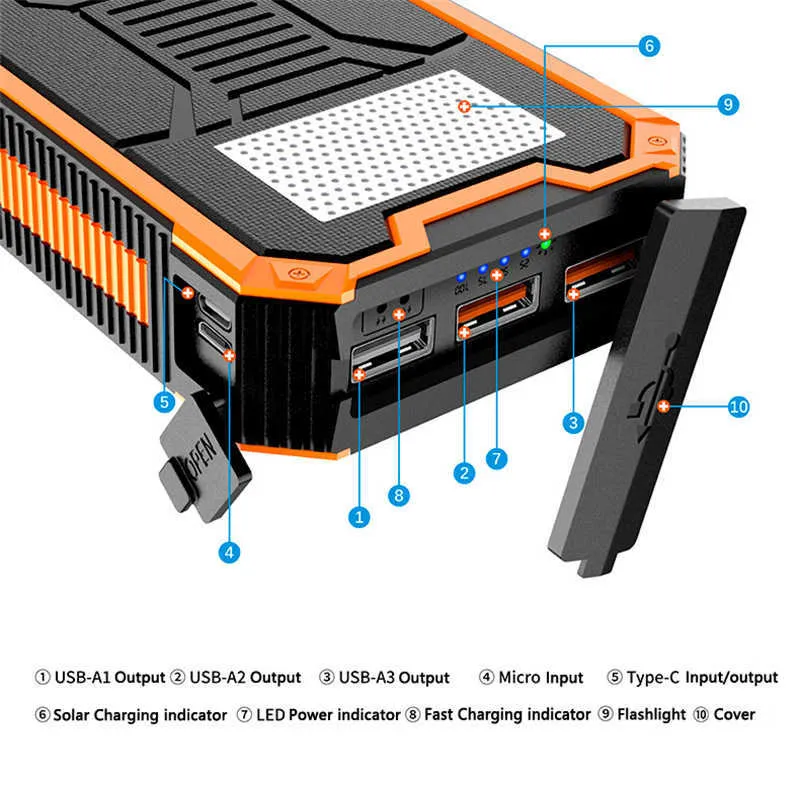 6
9
100 75 50 25
5
OPEN
4
1
8
2
7
3
10

① USB-A1 Output ② USB-A2 Output ③ USB-A3 Output ④ Micro Input ⑤ Type-C Input/output
⑥ Solar Charging indicator ⑦ LED Power indicator ⑧ Fast Charging indicator ⑨ Flashlight ⑩ Cover