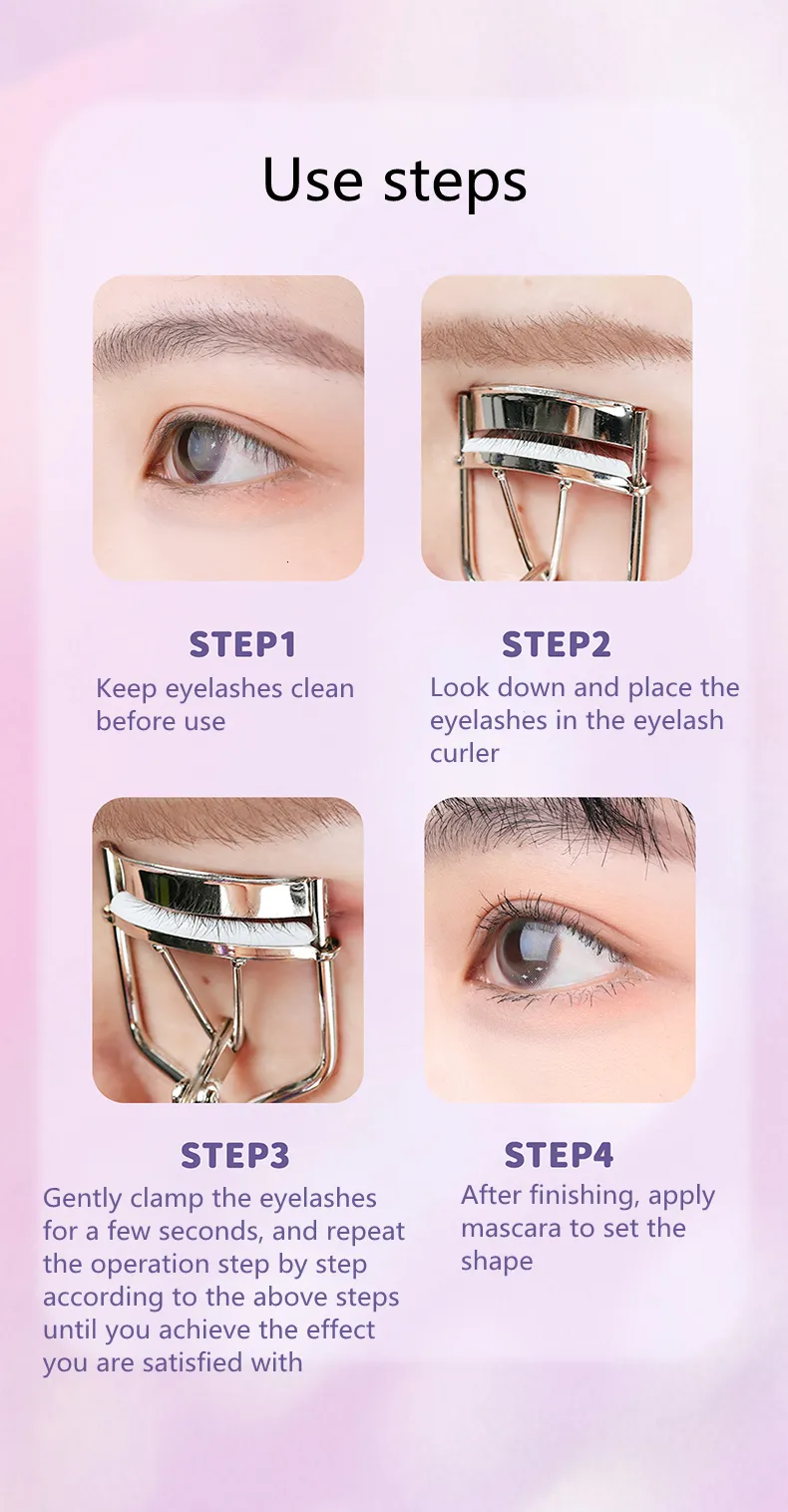 Use steps

STEP1
Keep eyelashes clean before use

STEP2
Look down and place the eyelashes in the eyelash curler

STEP3
Gently clamp the eyelashes for a few seconds, and repeat the operation step by step according to the above steps until you achieve the effect you are satisfied with

STEP4
After finishing, apply mascara to set the shape