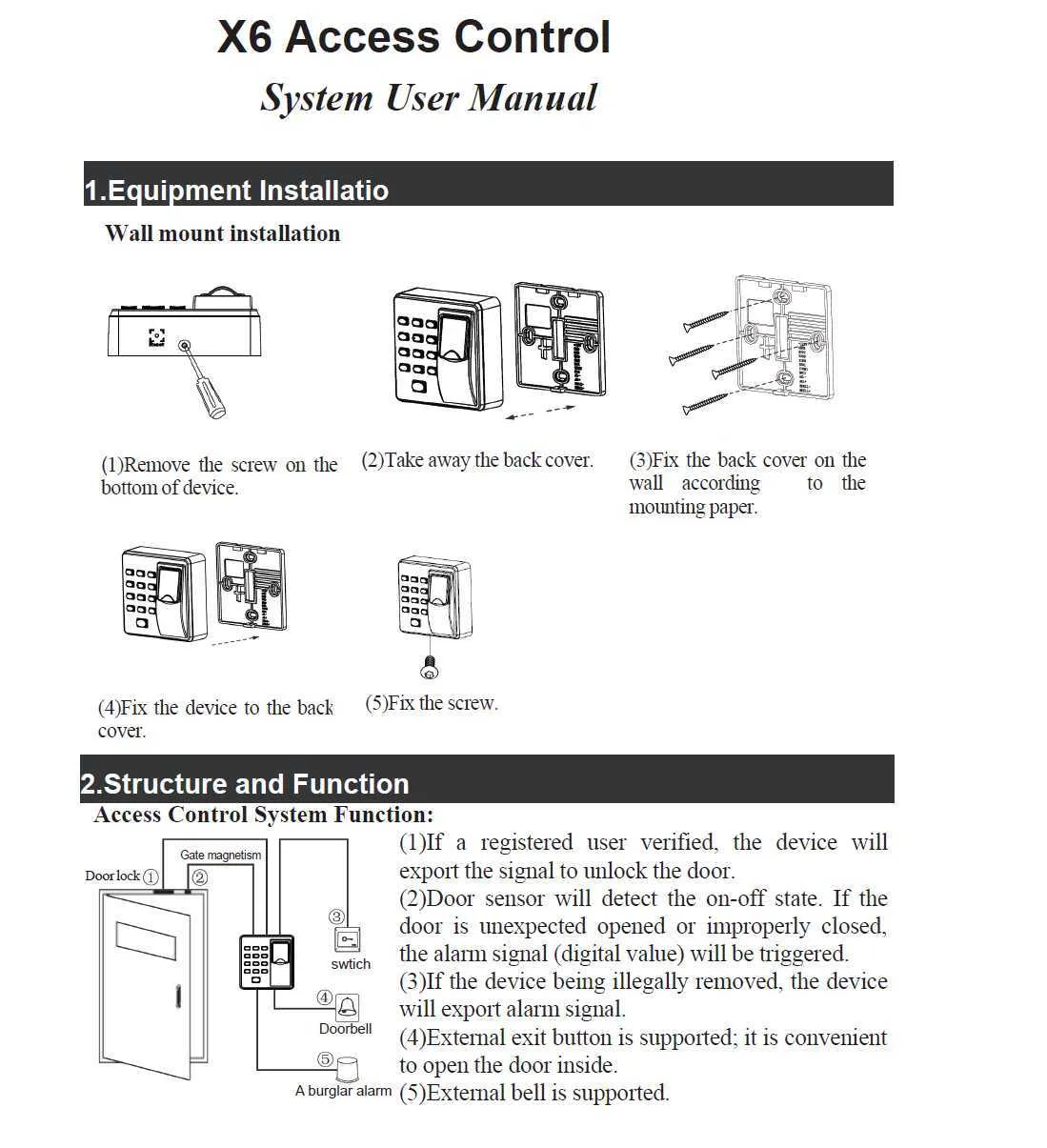 X6 Access Control

System User Manual

1.Equipment Installatio

Wall mount installation

(1)Remove the screw on the bottom of device.

(2)Take away the back cover.

(3)Fix the back cover on the wall according to the mounting paper.

(4)Fix the device to the back cover.

(5)Fix the screw.

2.Structure and Function

Access Control System Function:

Gate magnetism

Door lock ①

②

③

swtich

④

Doorbell

⑤

A burglar alarm

(1)If a registered user verified, the device will export the signal to unlock the door.
(2)Door sensor will detect the on-off state. If the door is unexpected opened or improperly closed, the alarm signal (digital value) will be triggered.
(3)If the device being illegally removed, the device will export alarm signal.
(4)External exit button is supported; it is convenient to open the door inside.
(5)External bell is supported.