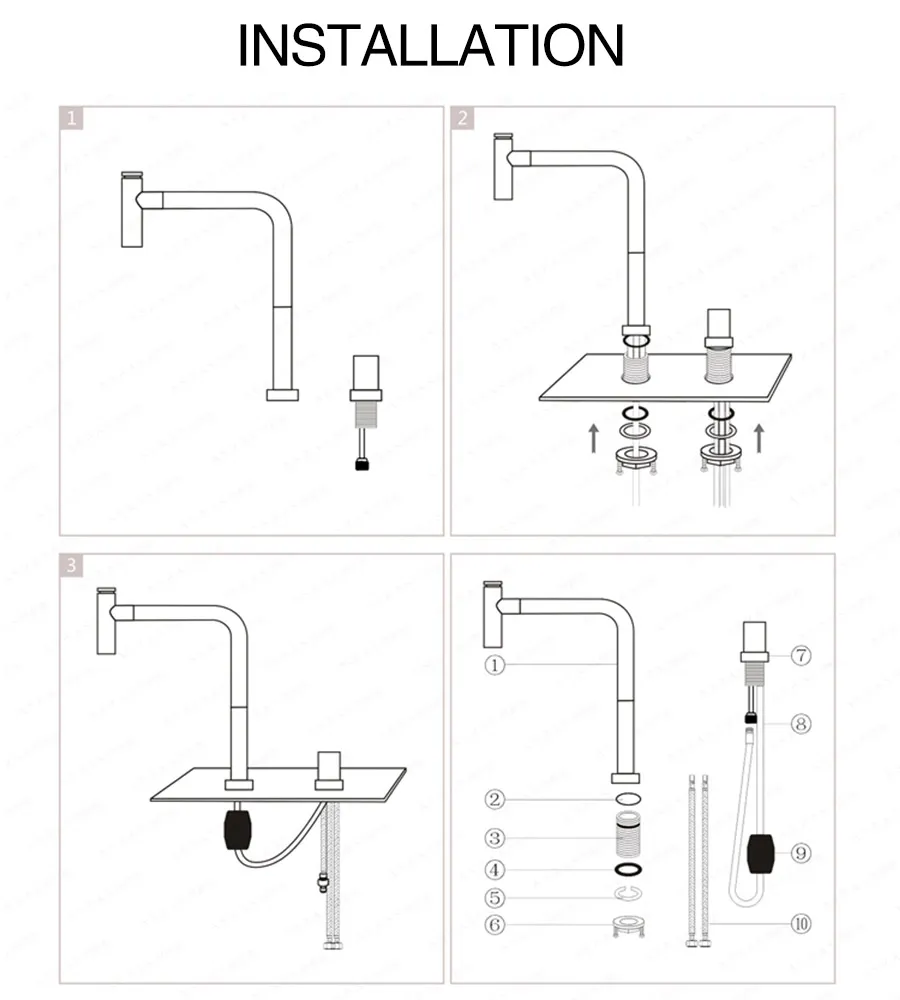 INSTALLATION

1

2

3

①
②
③
④
⑤
⑥
⑦
⑧
⑨
⑩