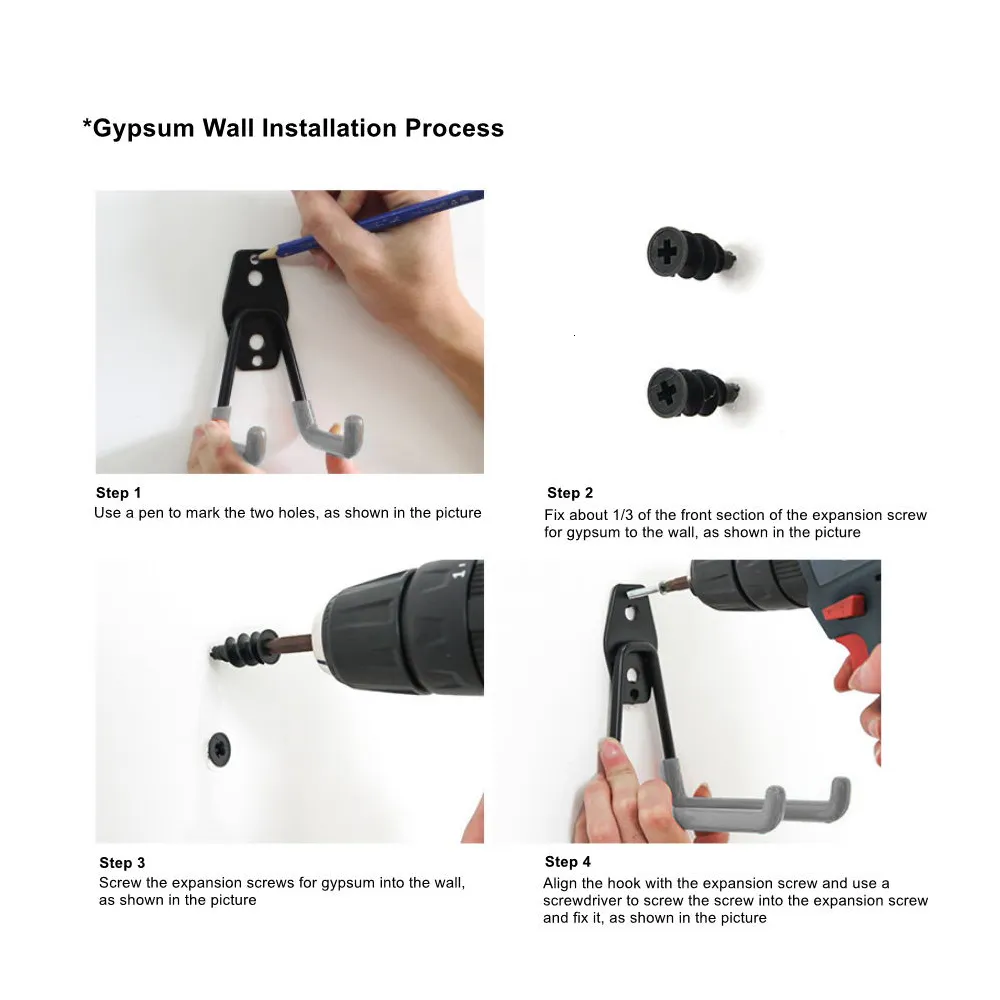 *Gypsum Wall Installation Process

Step 1
Use a pen to mark the two holes, as shown in the picture

Step 2
Fix about 1/3 of the front section of the expansion screw for gypsum to the wall, as shown in the picture

Step 3
Screw the expansion screws for gypsum into the wall, as shown in the picture

Step 4
Align the hook with the expansion screw and use a screwdriver to screw the screw into the expansion screw and fix it, as shown in the picture