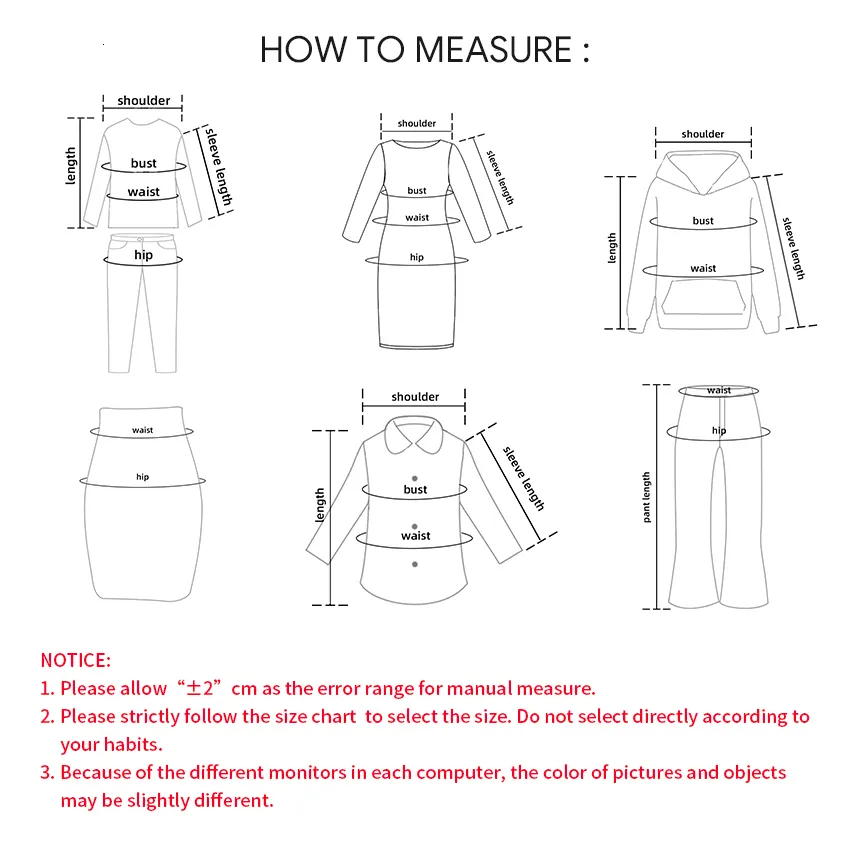 HOW TO MEASURE :

shoulder
length
bust
waist
sleeve length
hip

shoulder
sleeve length
bust
waist
hip

shoulder
length
bust
waist
sleeve length

waist
hip

shoulder
length
bust
waist
sleeve length

waist
hip
pant length

NOTICE:
1. Please allow “±2” cm as the error range for manual measure.
2. Please strictly follow the size chart to select the size. Do not select directly according to your habits.
3. Because of the different monitors in each computer, the color of pictures and objects may be slightly different.