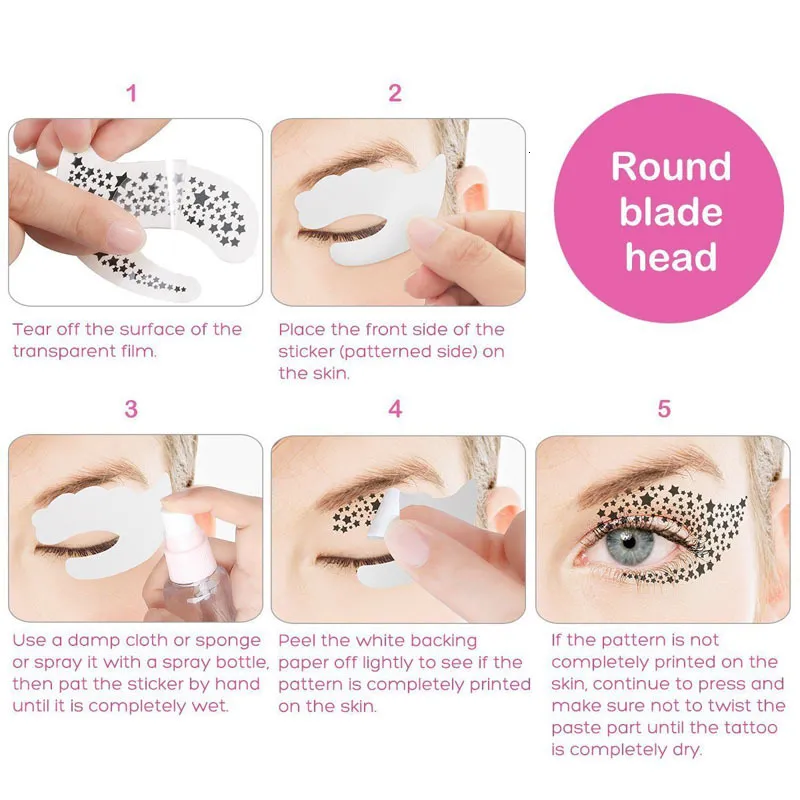 1

Tear off the surface of the transparent film.

2

Place the front side of the sticker (patterned side) on the skin.

Round blade head

3

Use a damp cloth or sponge or spray it with a spray bottle, then pat the sticker by hand until it is completely wet.

4

Peel the white backing paper off lightly to see if the pattern is completely printed on the skin.

5

If the pattern is not completely printed on the skin, continue to press and make sure not to twist the paste part until the tattoo is completely dry.