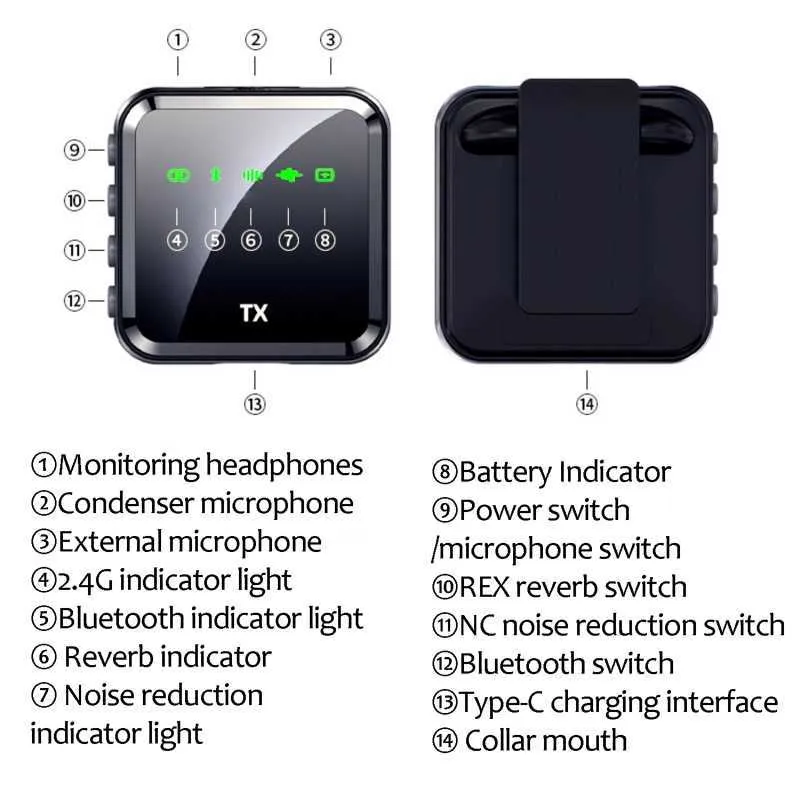 ①
②
③
⑨
⑩
⑪
⑫
④ ⑤ ⑥ ⑦ ⑧
TX
⑬
⑭

①Monitoring headphones
②Condenser microphone
③External microphone
④2.4G indicator light
⑤Bluetooth indicator light
⑥ Reverb indicator
⑦ Noise reduction indicator light

⑧Battery Indicator
⑨Power switch /microphone switch
⑩REX reverb switch
⑪NC noise reduction switch
⑫Bluetooth switch
⑬Type-C charging interface
⑭ Collar mouth