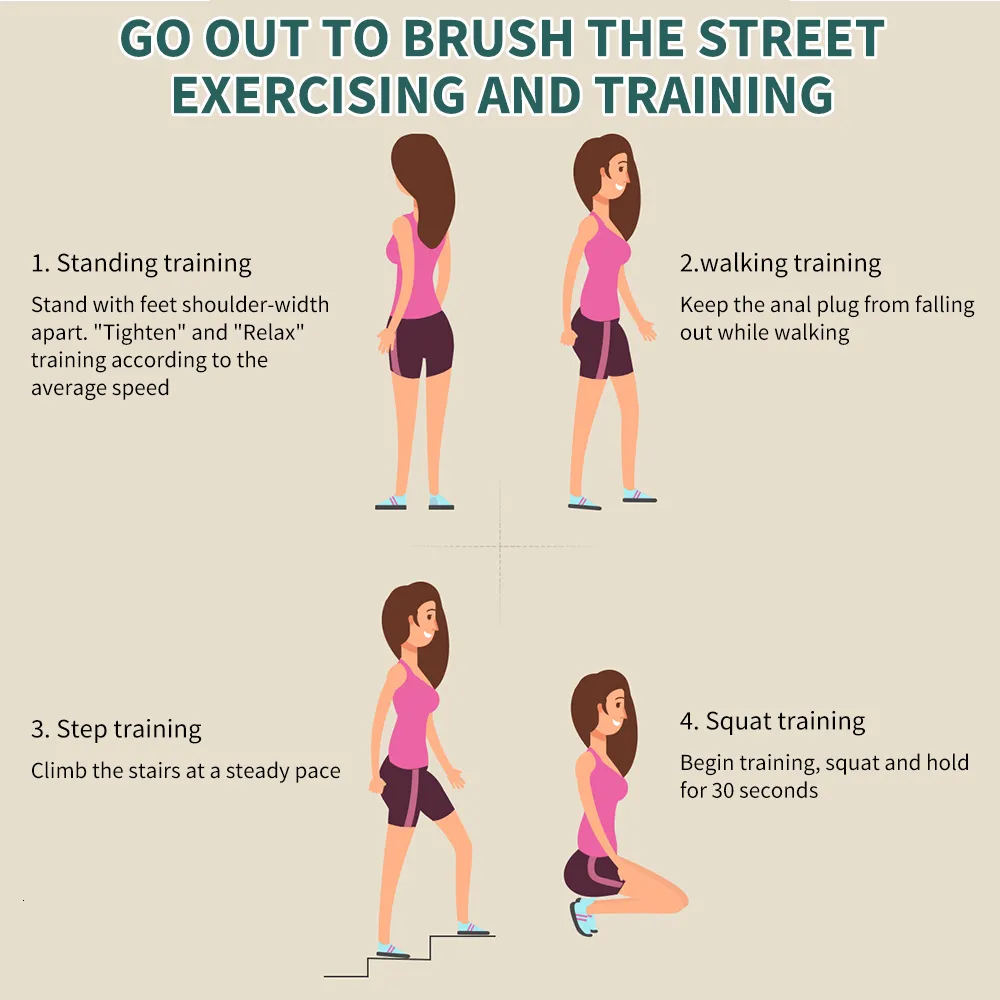 GO OUT TO BRUSH THE STREET
EXERCISING AND TRAINING

1. Standing training

Stand with feet shoulder-width apart. "Tighten" and "Relax" training according to the average speed

2.walking training

Keep the anal plug from falling out while walking

3. Step training

Climb the stairs at a steady pace

4. Squat training

Begin training, squat and hold for 30 seconds