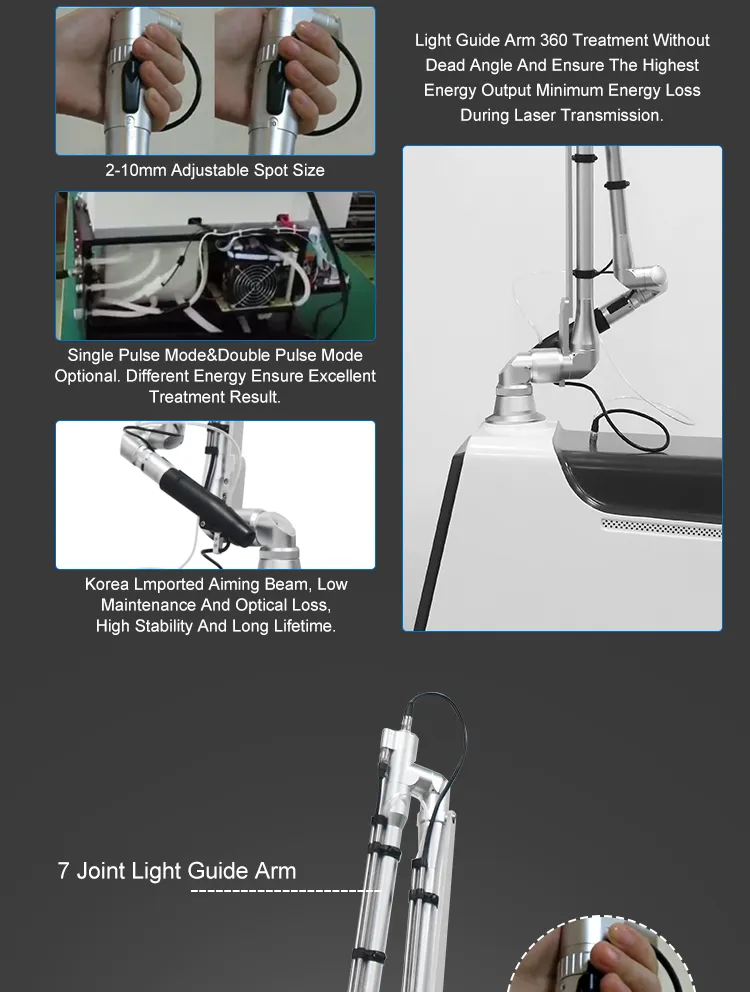 2-10mm Adjustable Spot Size

Single Pulse Mode&Double Pulse Mode Optional. Different Energy Ensure Excellent Treatment Result.

Korea Lmported Aiming Beam, Low Maintenance And Optical Loss, High Stability And Long Lifetime.

Light Guide Arm 360 Treatment Without Dead Angle And Ensure The Highest Energy Output Minimum Energy Loss During Laser Transmission.

7 Joint Light Guide Arm