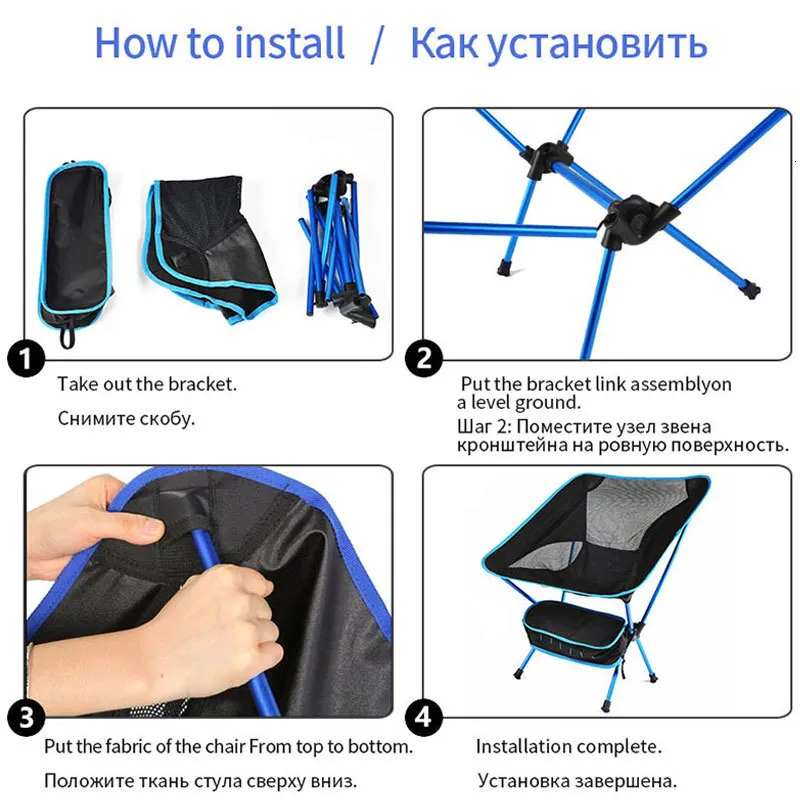 How to install / Как установить

1

Take out the bracket.

Снимите скобу.

2

Put the bracket link assemblyon a level ground.

Шаг 2: Поместите узел звена кронштейна на ровную поверхность.

3

Put the fabric of the chair From top to bottom.

Положите ткань стула сверху вниз.

4

Installation complete.

Установка завершена.