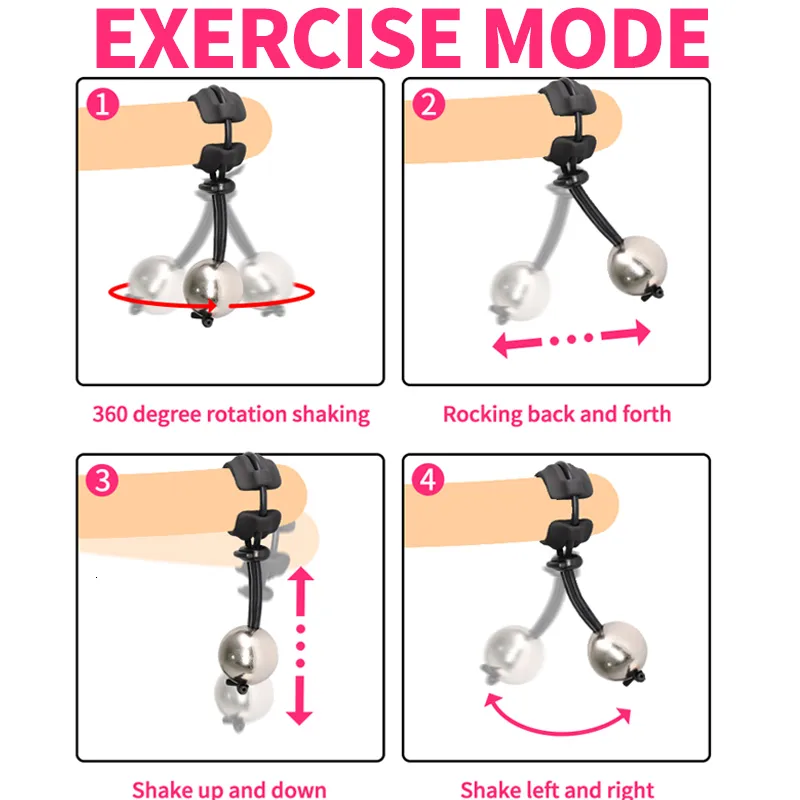 EXERCISE MODE

1

360 degree rotation shaking

2

Rocking back and forth

3

Shake up and down

4

Shake left and right