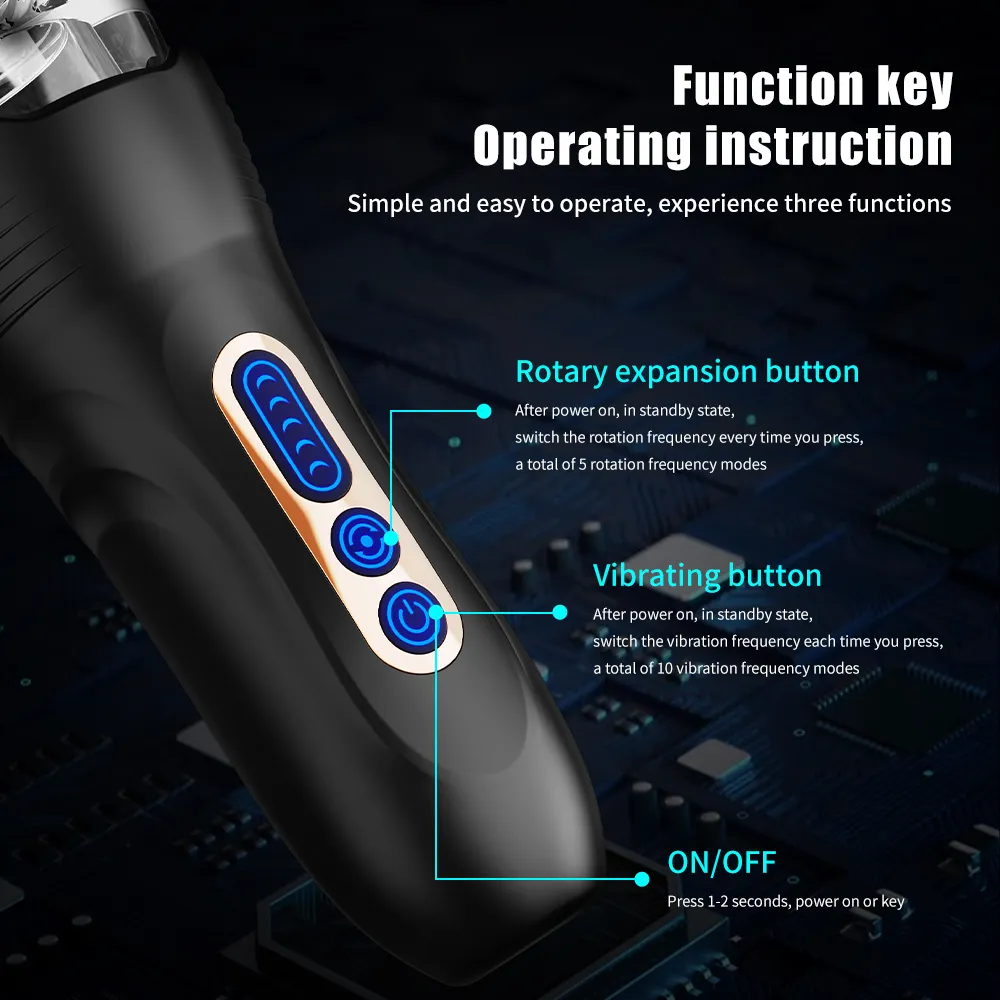 Function key
Operating instruction

Simple and easy to operate, experience three functions

Rotary expansion button

After power on, in standby state, switch the rotation frequency every time you press, a total of 5 rotation frequency modes

Vibrating button

After power on, in standby state, switch the vibration frequency each time you press, a total of 10 vibration frequency modes

ON/OFF

Press 1-2 seconds, power on or key