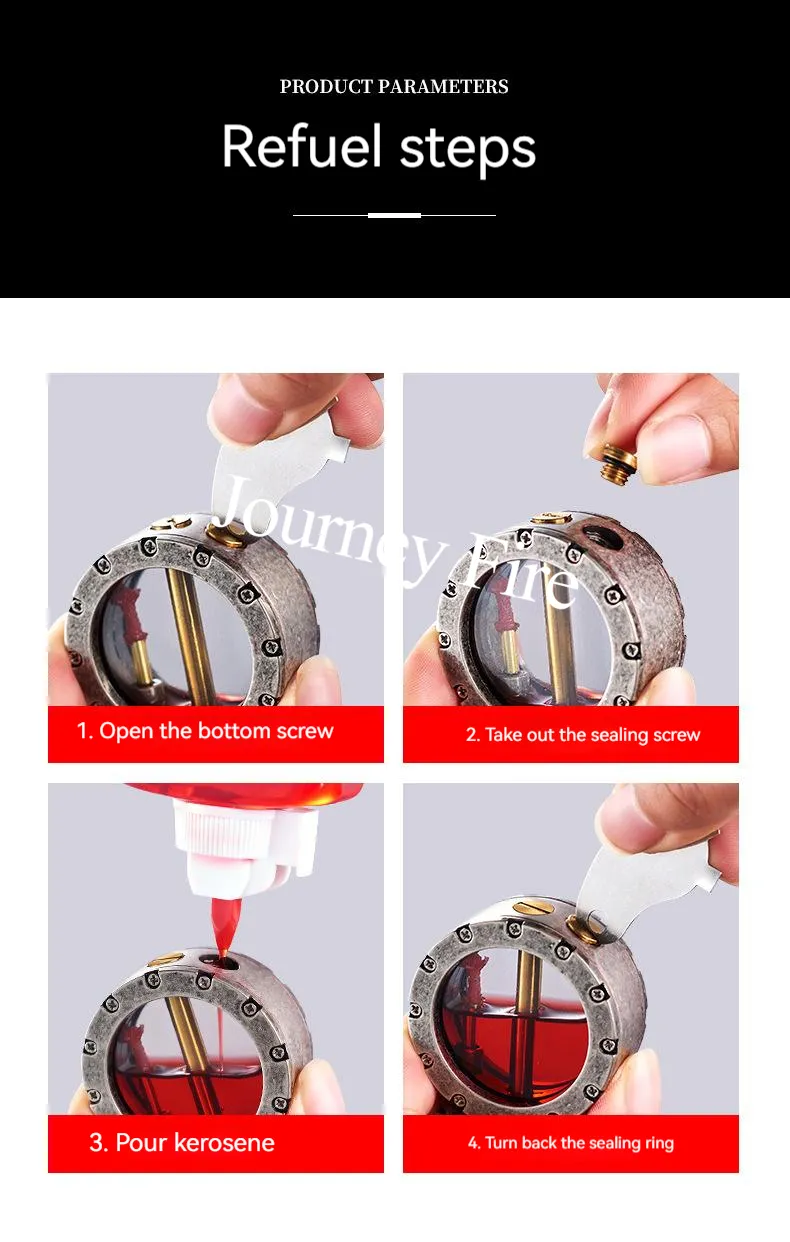 PRODUCT PARAMETERS

Refuel steps

Journey Fire

1. Open the bottom screw

2. Take out the sealing screw

3. Pour kerosene

4. Turn back the sealing ring