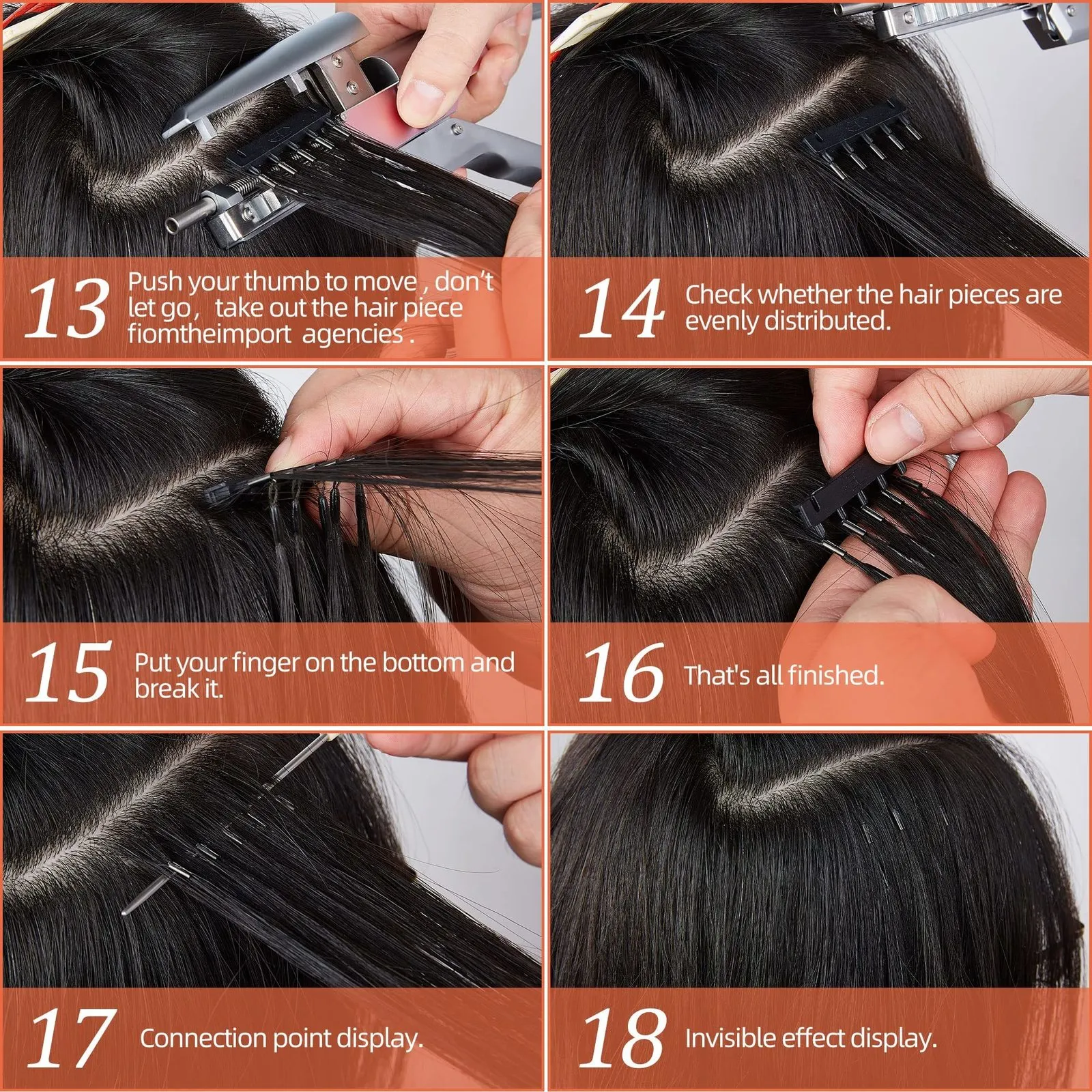 13 Push your thumb to move , don't let go, take out the hair piece fiomtheimport agencies .

14 Check whether the hair pieces are evenly distributed.

15 Put your finger on the bottom and break it.

16 That's all finished.

17 Connection point display.

18 Invisible effect display.